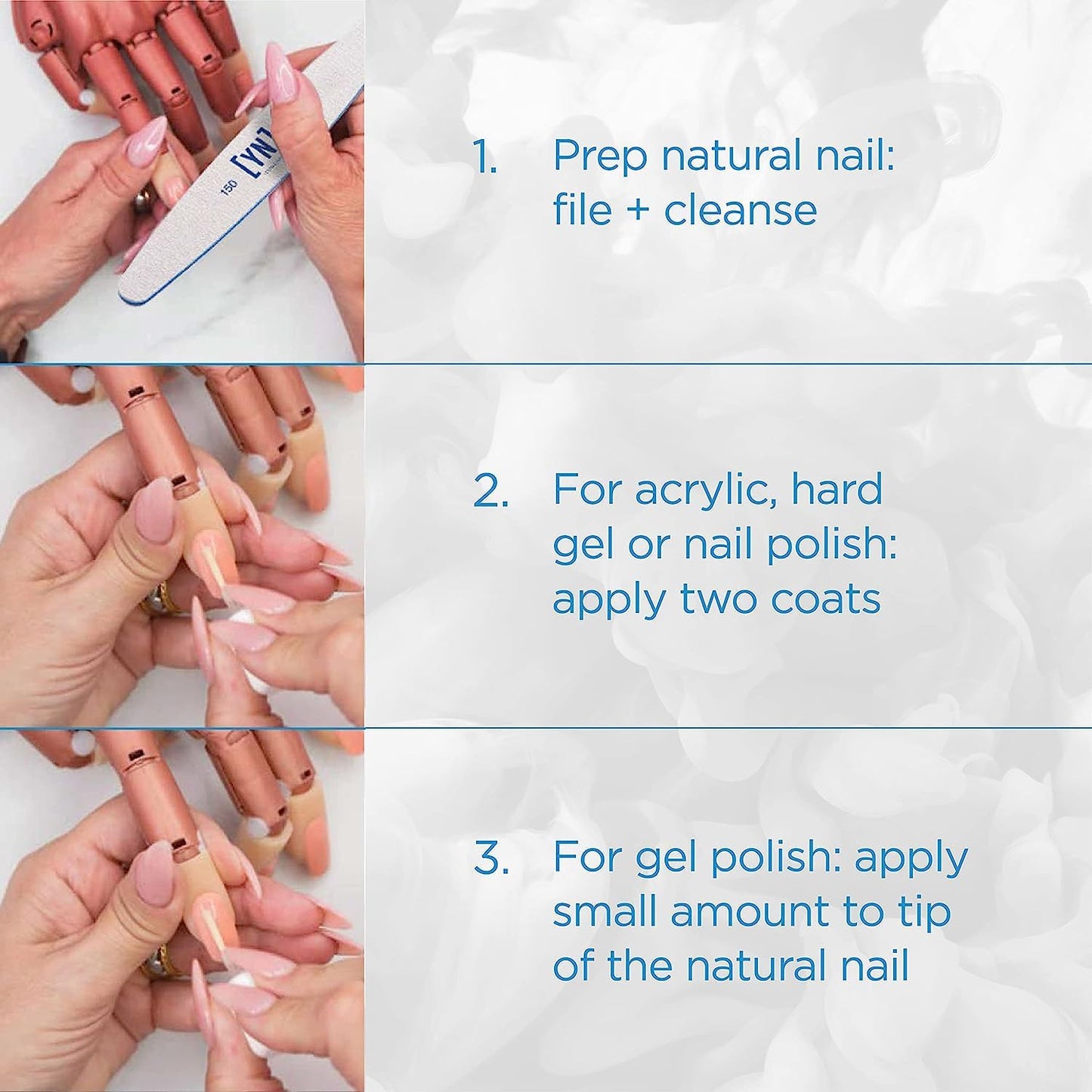 [YN]
150

1. Prep natural nail: file + cleanse

2. For acrylic, hard gel or nail polish: apply two coats

3. For gel polish: apply small amount to tip of the natural nail