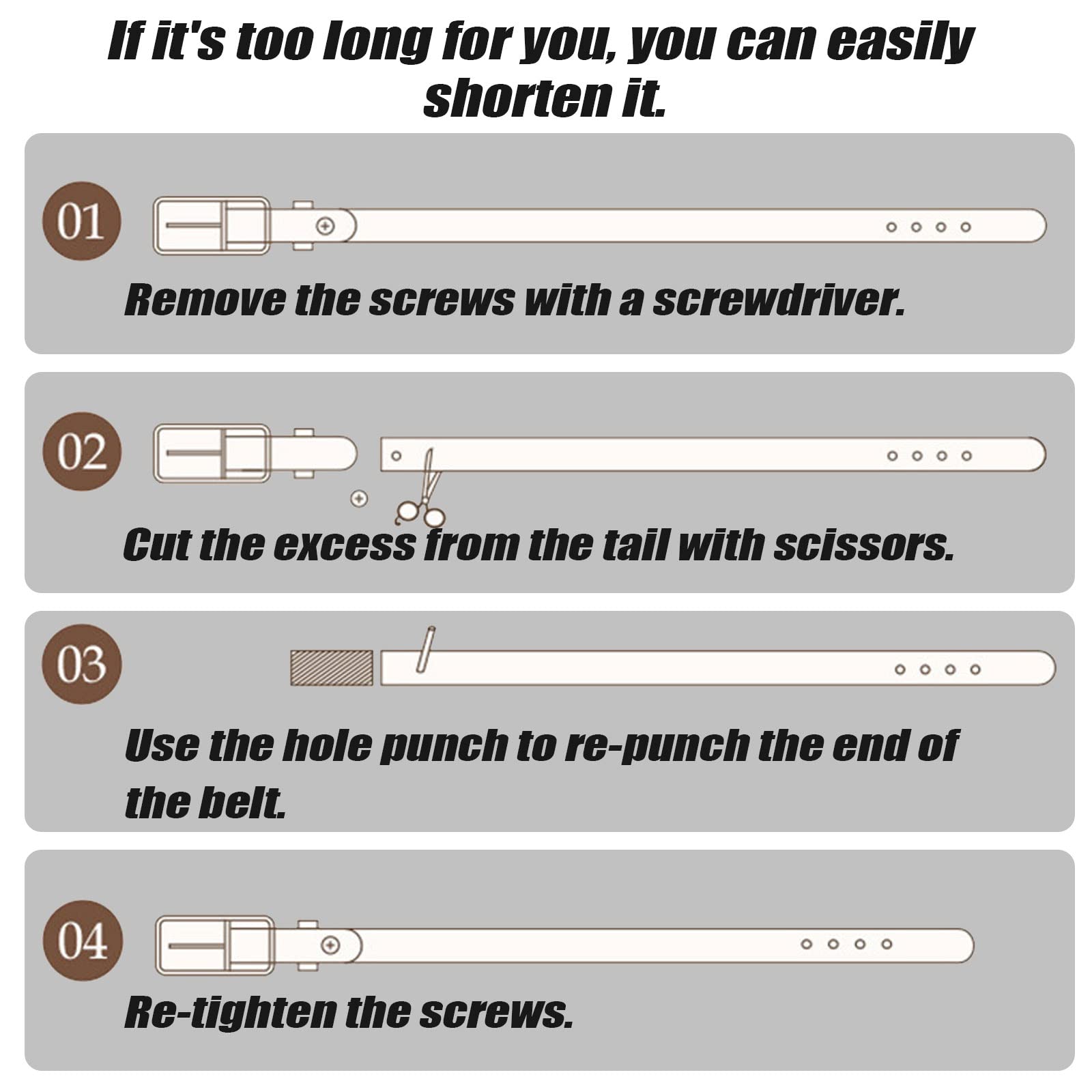 If it's too long for you, you can easily shorten it.

01

Remove the screws with a screwdriver.

02

Cut the excess from the tail with scissors.

03

Use the hole punch to re-punch the end of the belt.

04

Re-tighten the screws.