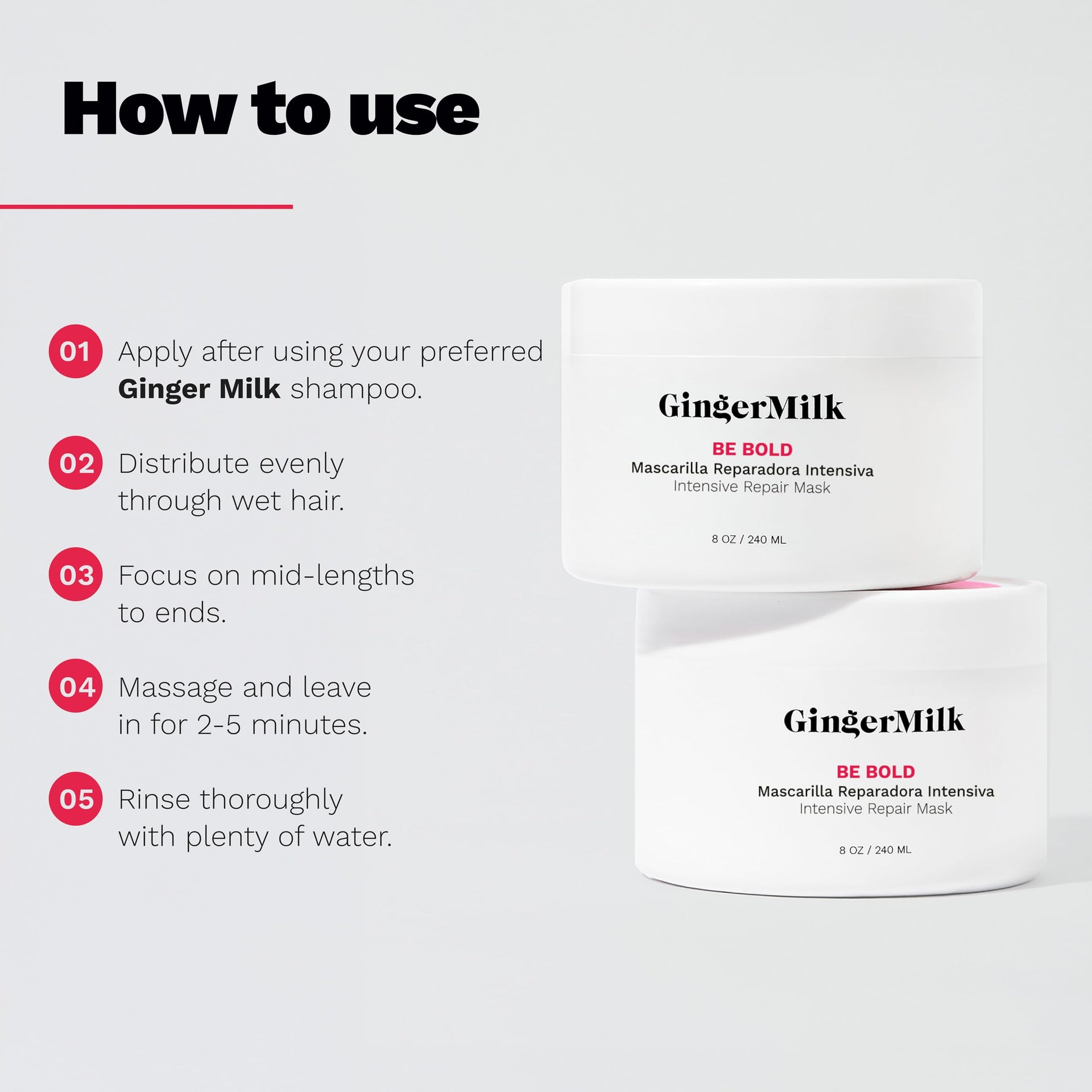 How to use

01 Apply after using your preferred Ginger Milk shampoo.

02 Distribute evenly through wet hair.

03 Focus on mid-lengths to ends.

04 Massage and leave in for 2-5 minutes.

05 Rinse thoroughly with plenty of water.

GingerMilk
BE BOLD
Mascarilla Reparadora Intensiva
Intensive Repair Mask
8 OZ / 240 ML

GingerMilk
BE BOLD
Mascarilla Reparadora Intensiva
Intensive Repair Mask
8 OZ / 240 ML