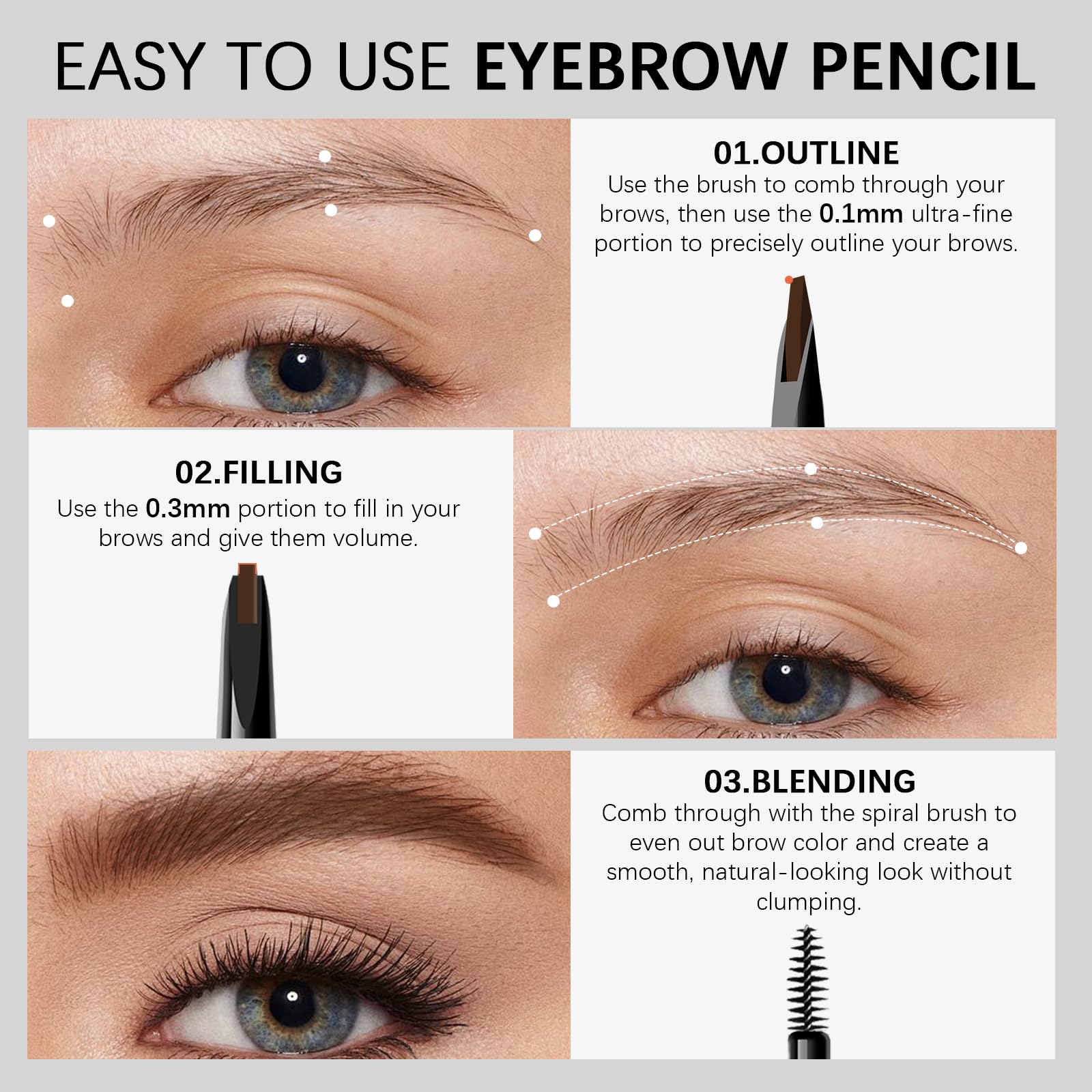 EASY TO USE EYEBROW PENCIL

01.OUTLINE
Use the brush to comb through your brows, then use the 0.1mm ultra-fine portion to precisely outline your brows.

02.FILLING
Use the 0.3mm portion to fill in your brows and give them volume.

03.BLENDING
Comb through with the spiral brush to even out brow color and create a smooth, natural-looking look without clumping.