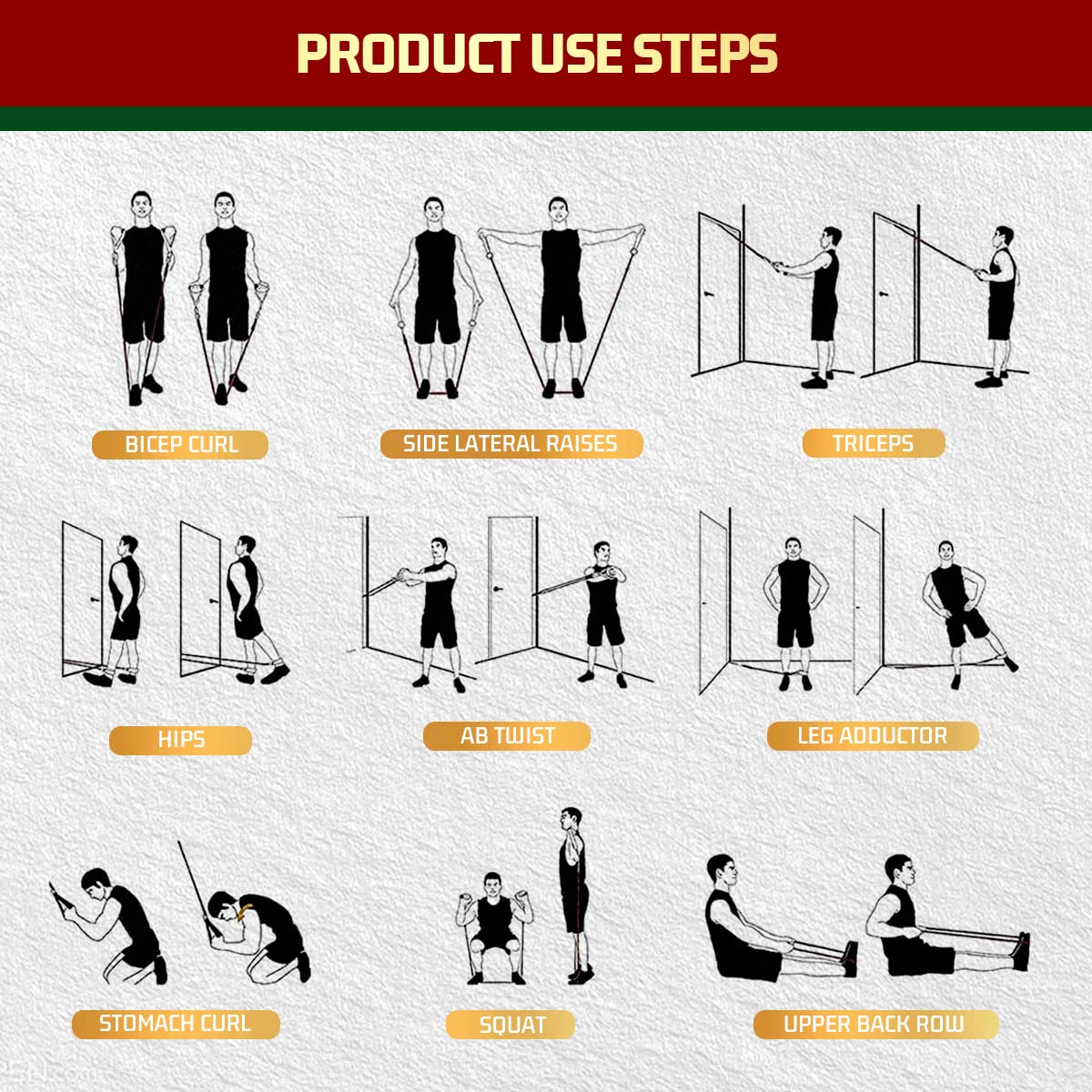 PRODUCT USE STEPS

BICEP CURL

SIDE LATERAL RAISES

TRICEPS

HIPS

AB TWIST

LEG ADDUCTOR

STOMACH CURL

SQUAT

UPPER BACK ROW