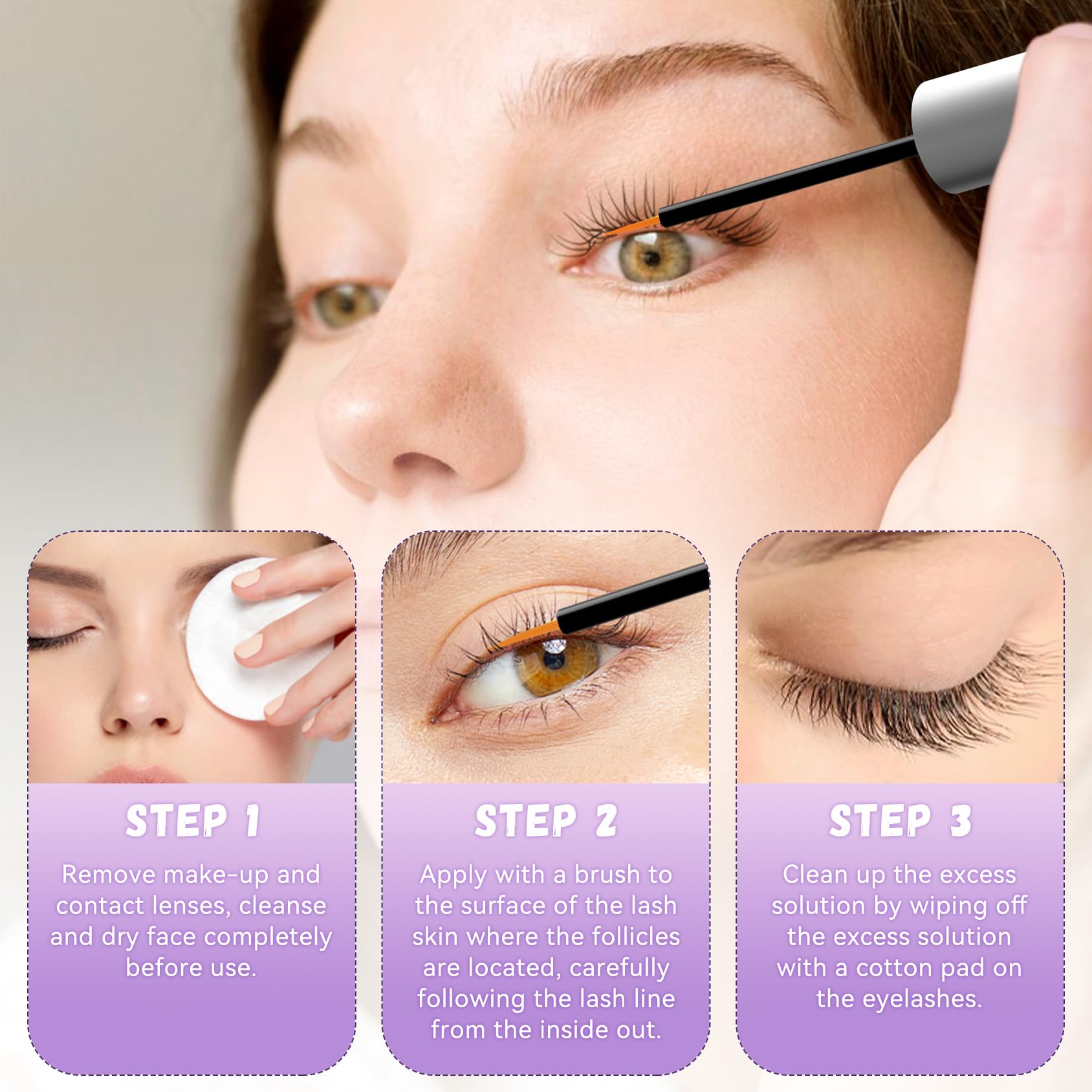 STEP 1

Remove make-up and contact lenses, cleanse and dry face completely before use.

STEP 2

Apply with a brush to the surface of the lash skin where the follicles are located, carefully following the lash line from the inside out.

STEP 3

Clean up the excess solution by wiping off the excess solution with a cotton pad on the eyelashes.