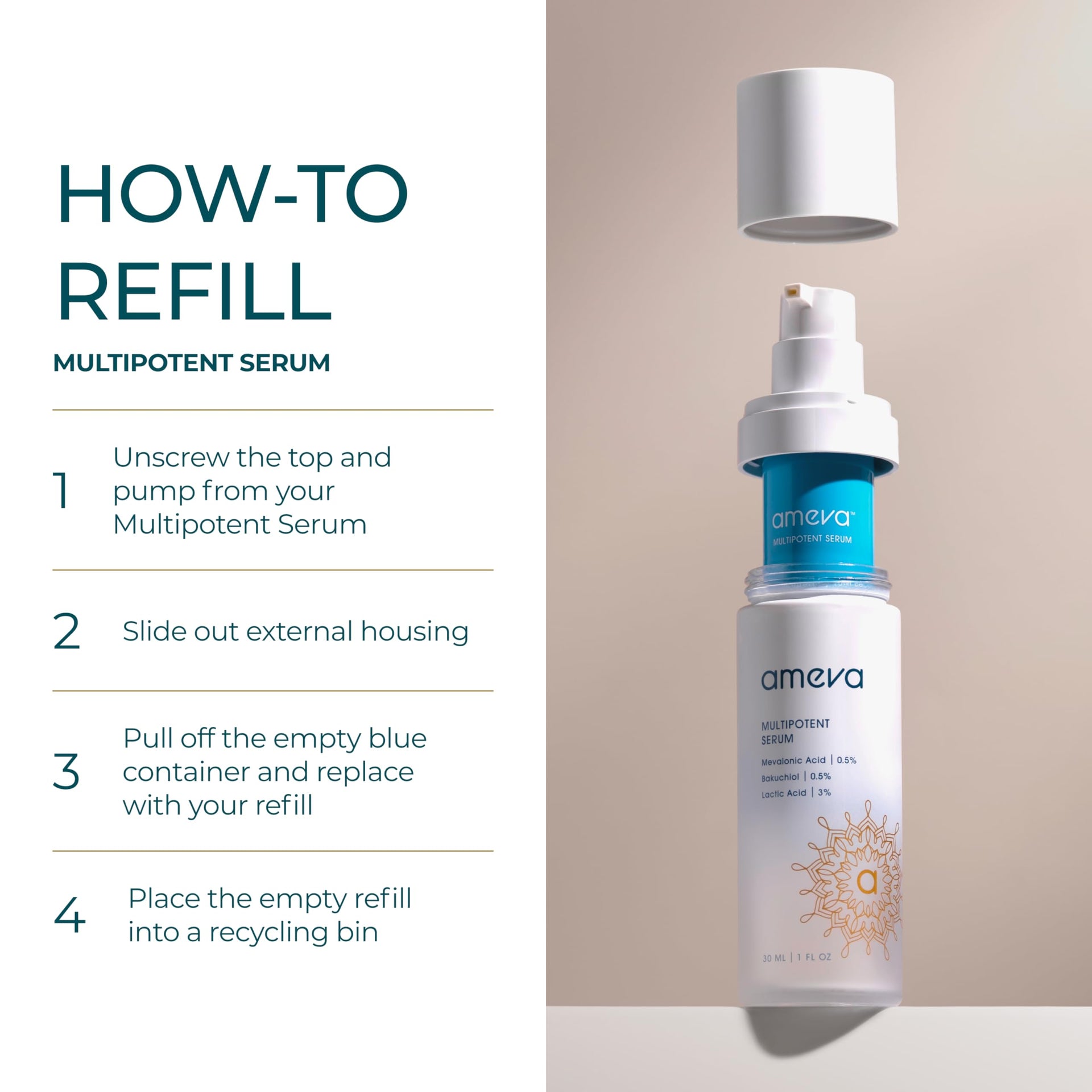 HOW-TO REFILL

MULTIPOTENT SERUM

1 Unscrew the top and pump from your Multipotent Serum

2 Slide out external housing

3 Pull off the empty blue container and replace with your refill

4 Place the empty refill into a recycling bin

ameva™
MULTIPOTENT SERUM

ameva

MULTIPOTENT SERUM

Mevalonic Acid | 0.5%
Bakuchiol | 0.5%
Lactic Acid | 3%

a

30 ML | 1 FL OZ