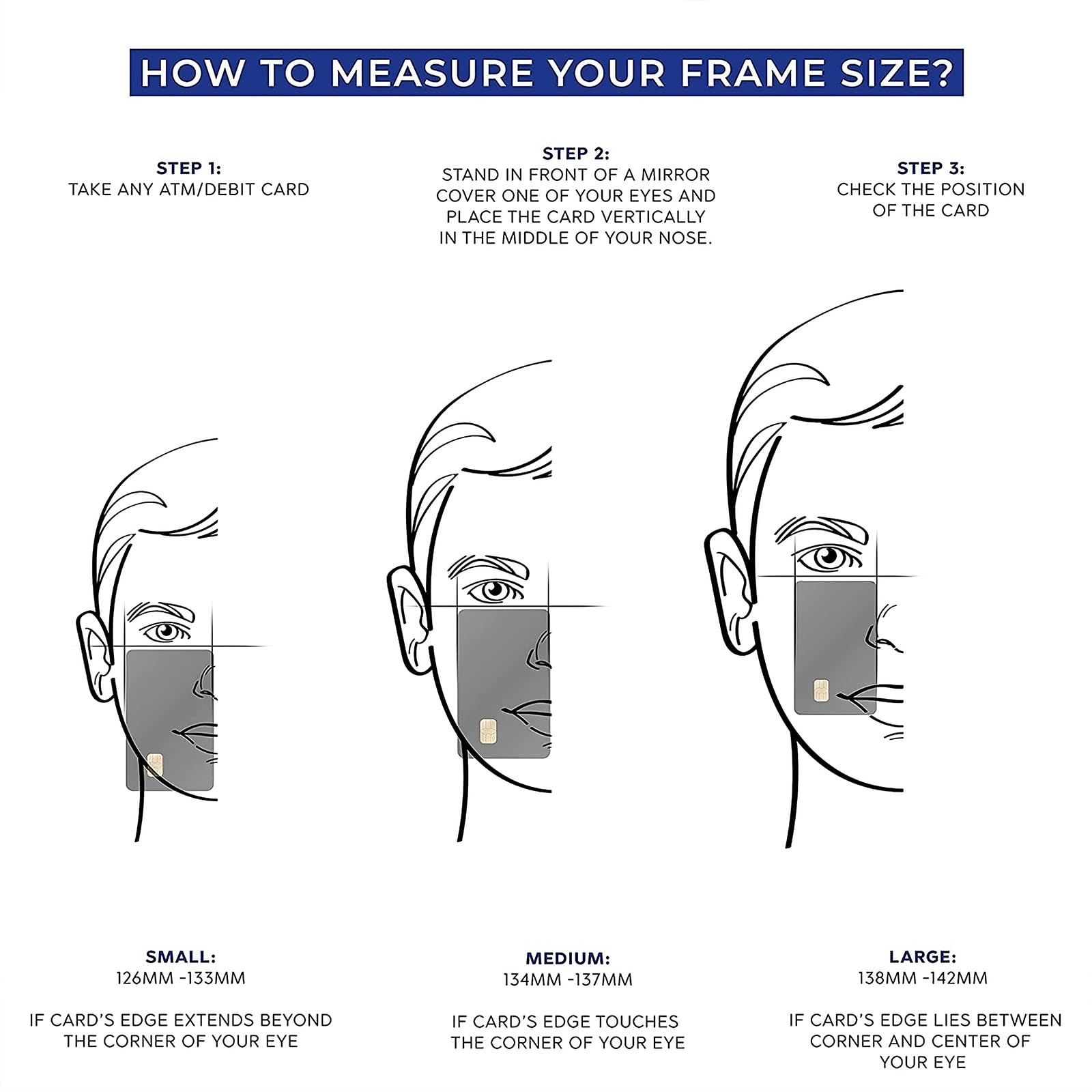 HOW TO MEASURE YOUR FRAME SIZE?

STEP 1:
TAKE ANY ATM/DEBIT CARD

STEP 2:
STAND IN FRONT OF A MIRROR COVER ONE OF YOUR EYES AND PLACE THE CARD VERTICALLY IN THE MIDDLE OF YOUR NOSE.

STEP 3:
CHECK THE POSITION OF THE CARD

SMALL:
126MM -133MM

IF CARD'S EDGE EXTENDS BEYOND THE CORNER OF YOUR EYE

MEDIUM:
134MM -137MM

IF CARD'S EDGE TOUCHES THE CORNER OF YOUR EYE

LARGE:
138MM -142MM

IF CARD'S EDGE LIES BETWEEN CORNER AND CENTER OF YOUR EYE