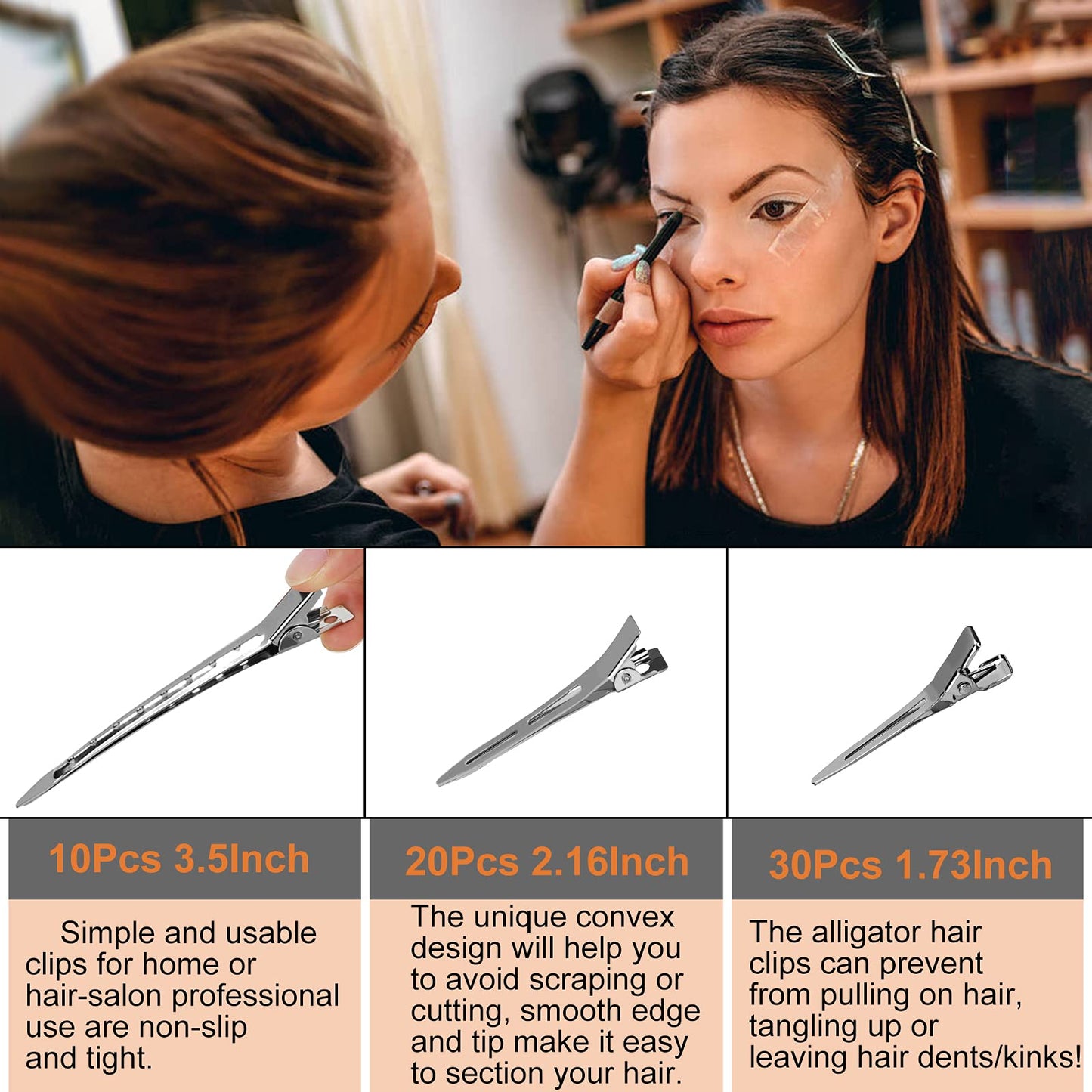 10Pcs 3.5Inch

Simple and usable clips for home or hair-salon professional use are non-slip and tight.

20Pcs 2.16Inch

The unique convex design will help you to avoid scraping or cutting, smooth edge and tip make it easy to section your hair.

30Pcs 1.73Inch

The alligator hair clips can prevent from pulling on hair, tangling up or leaving hair dents/kinks!