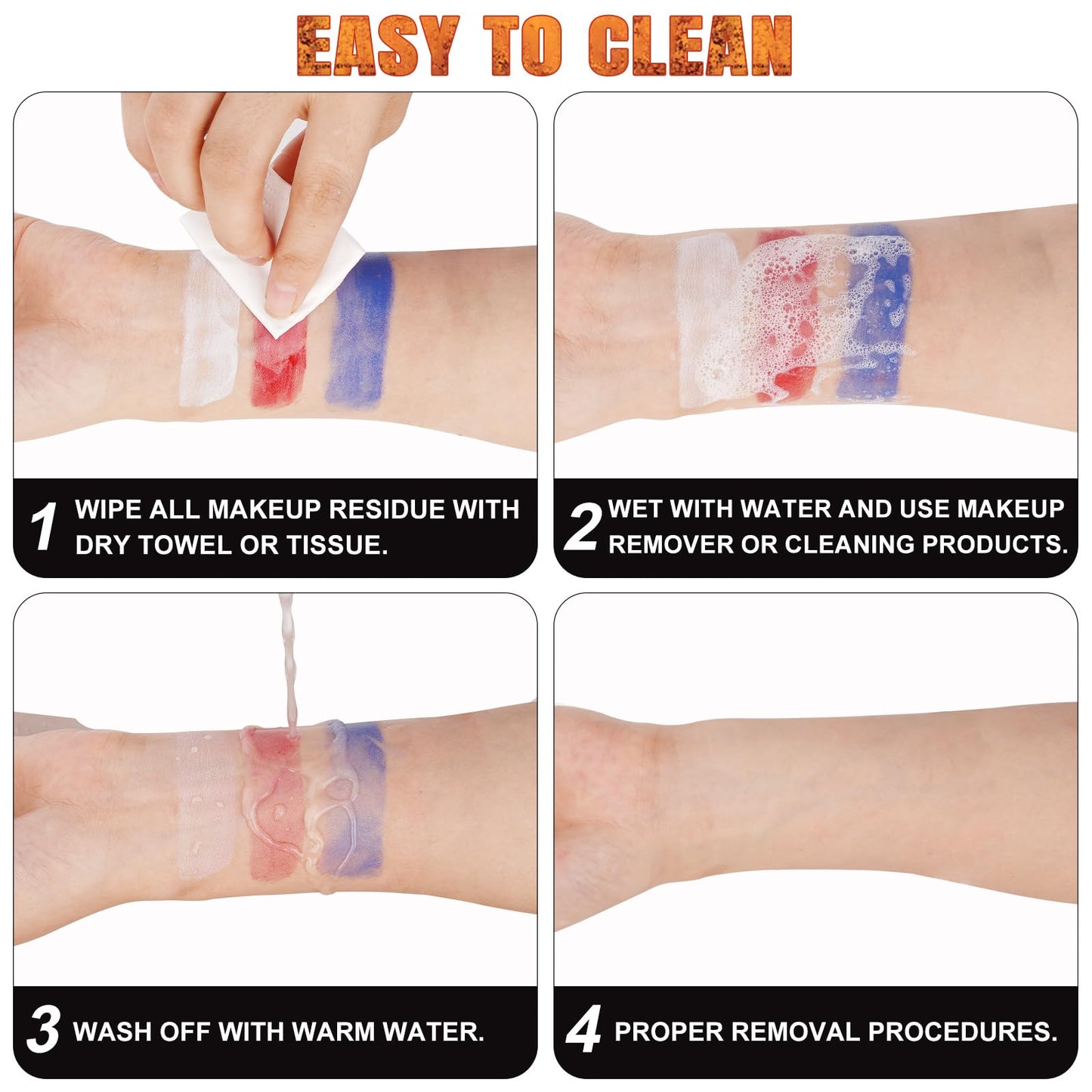 EASY TO CLEAN

1 WIPE ALL MAKEUP RESIDUE WITH DRY TOWEL OR TISSUE.

2 WET WITH WATER AND USE MAKEUP REMOVER OR CLEANING PRODUCTS.

3 WASH OFF WITH WARM WATER.

4 PROPER REMOVAL PROCEDURES.