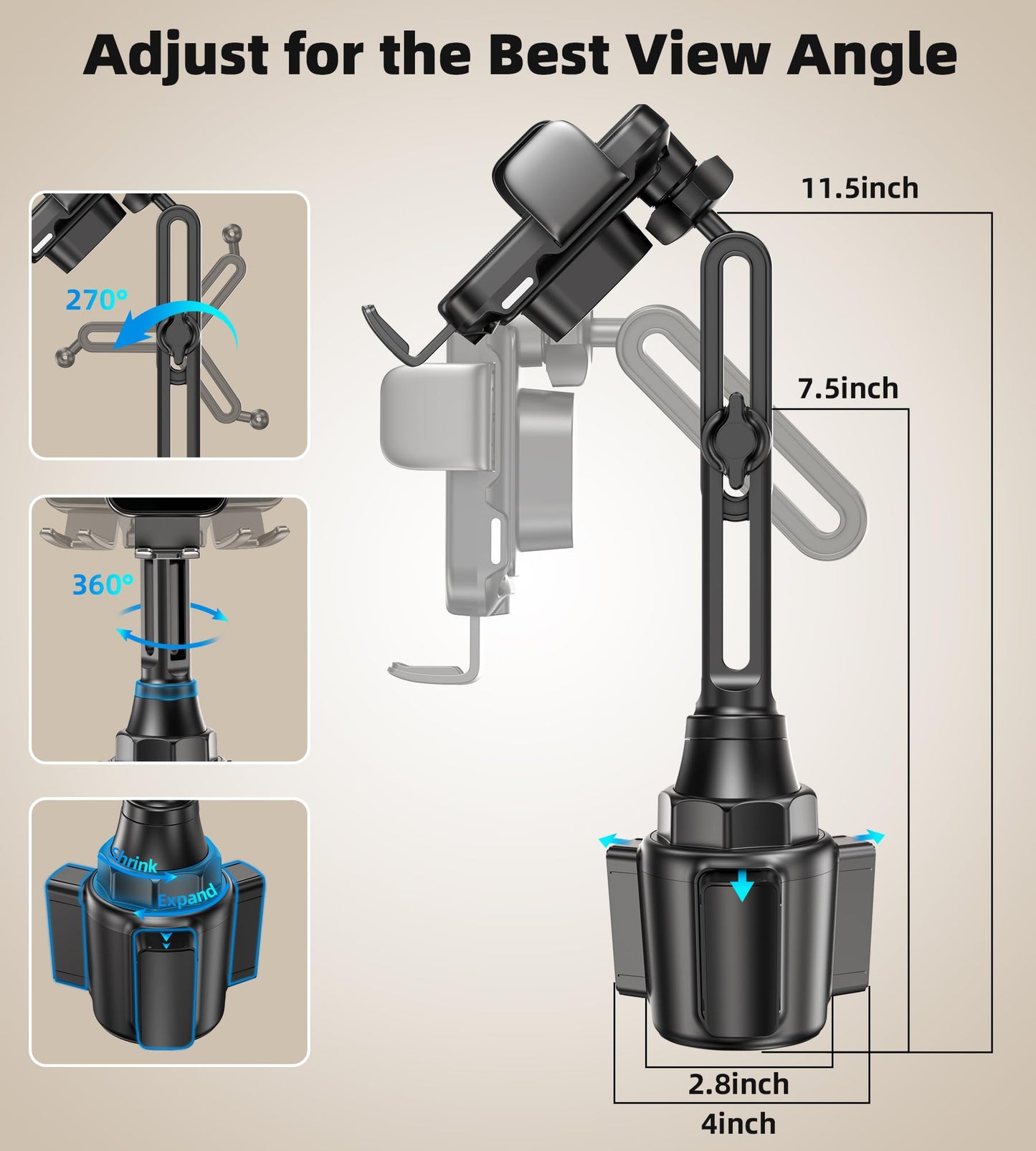 Adjust for the Best View Angle

270°

360°

Shrink

Expand

11.5inch

7.5inch

2.8inch

4inch