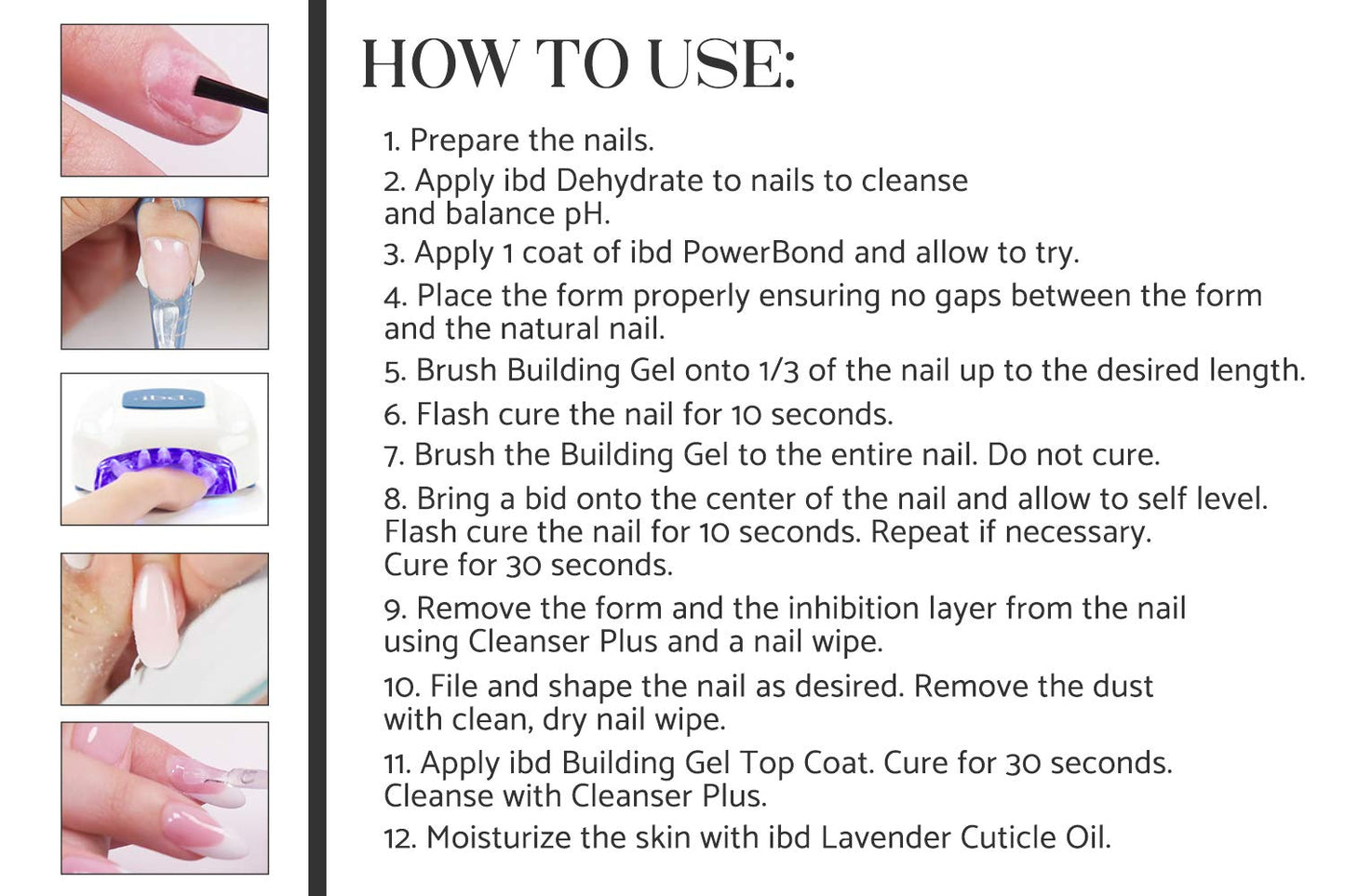 ibd

HOW TO USE:

1. Prepare the nails.

2. Apply ibd Dehydrate to nails to cleanse and balance pH.

3. Apply 1 coat of ibd PowerBond and allow to try.

4. Place the form properly ensuring no gaps between the form and the natural nail.

5. Brush Building Gel onto 1/3 of the nail up to the desired length.

6. Flash cure the nail for 10 seconds.

7. Brush the Building Gel to the entire nail. Do not cure.

8. Bring a bid onto the center of the nail and allow to self level. Flash cure the nail for 10 seconds. Repeat if necessary. Cure for 30 seconds.

9. Remove the form and the inhibition layer from the nail using Cleanser Plus and a nail wipe.

10. File and shape the nail as desired. Remove the dust with clean, dry nail wipe.

11. Apply ibd Building Gel Top Coat. Cure for 30 seconds. Cleanse with Cleanser Plus.

12. Moisturize the skin with ibd Lavender Cuticle Oil.