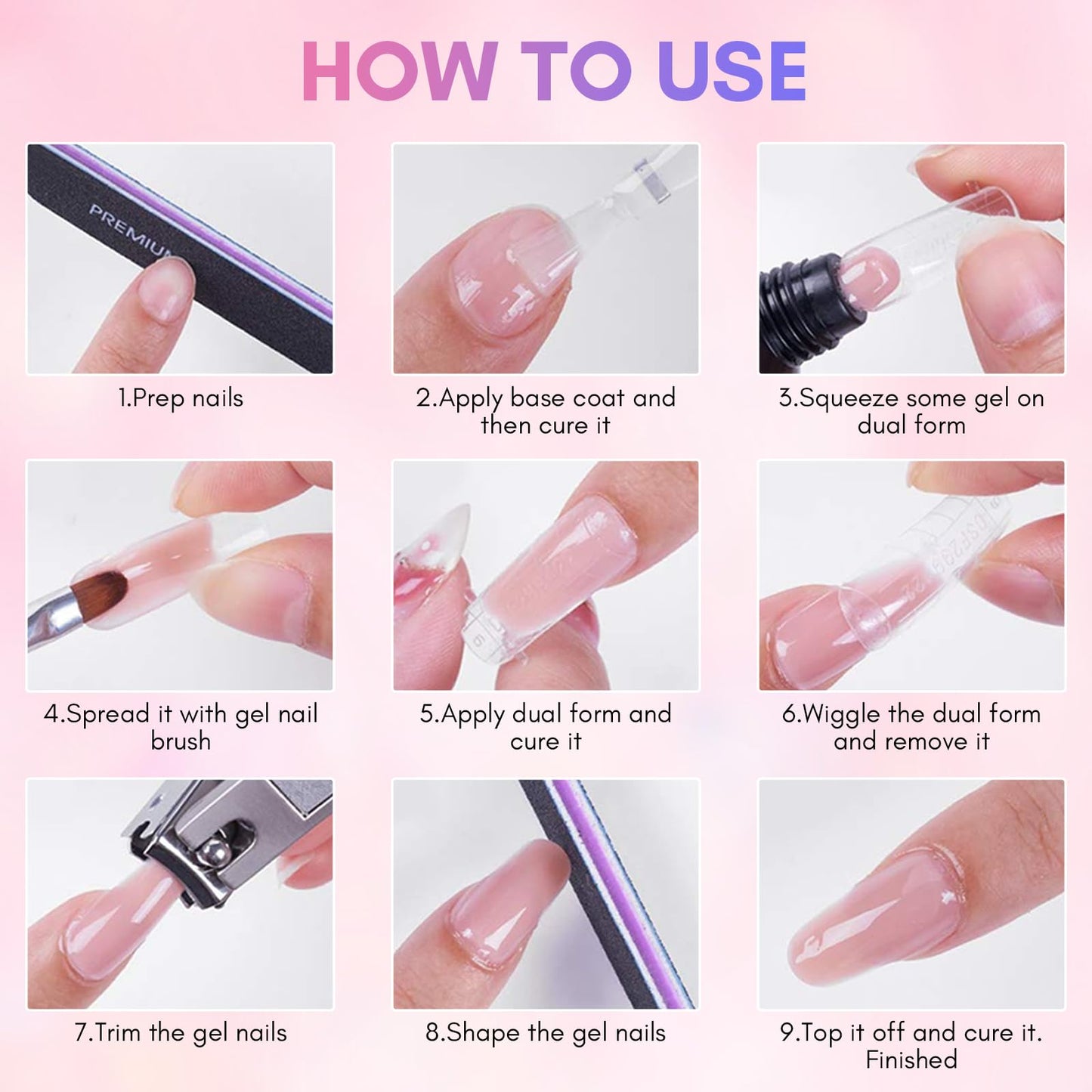 HOW TO USE

PREMIUM

1.Prep nails

2.Apply base coat and then cure it

3.Squeeze some gel on dual form

4.Spread it with gel nail brush

5.Apply dual form and cure it

6.Wiggle the dual form and remove it

7.Trim the gel nails

8.Shape the gel nails

9.Top it off and cure it. Finished