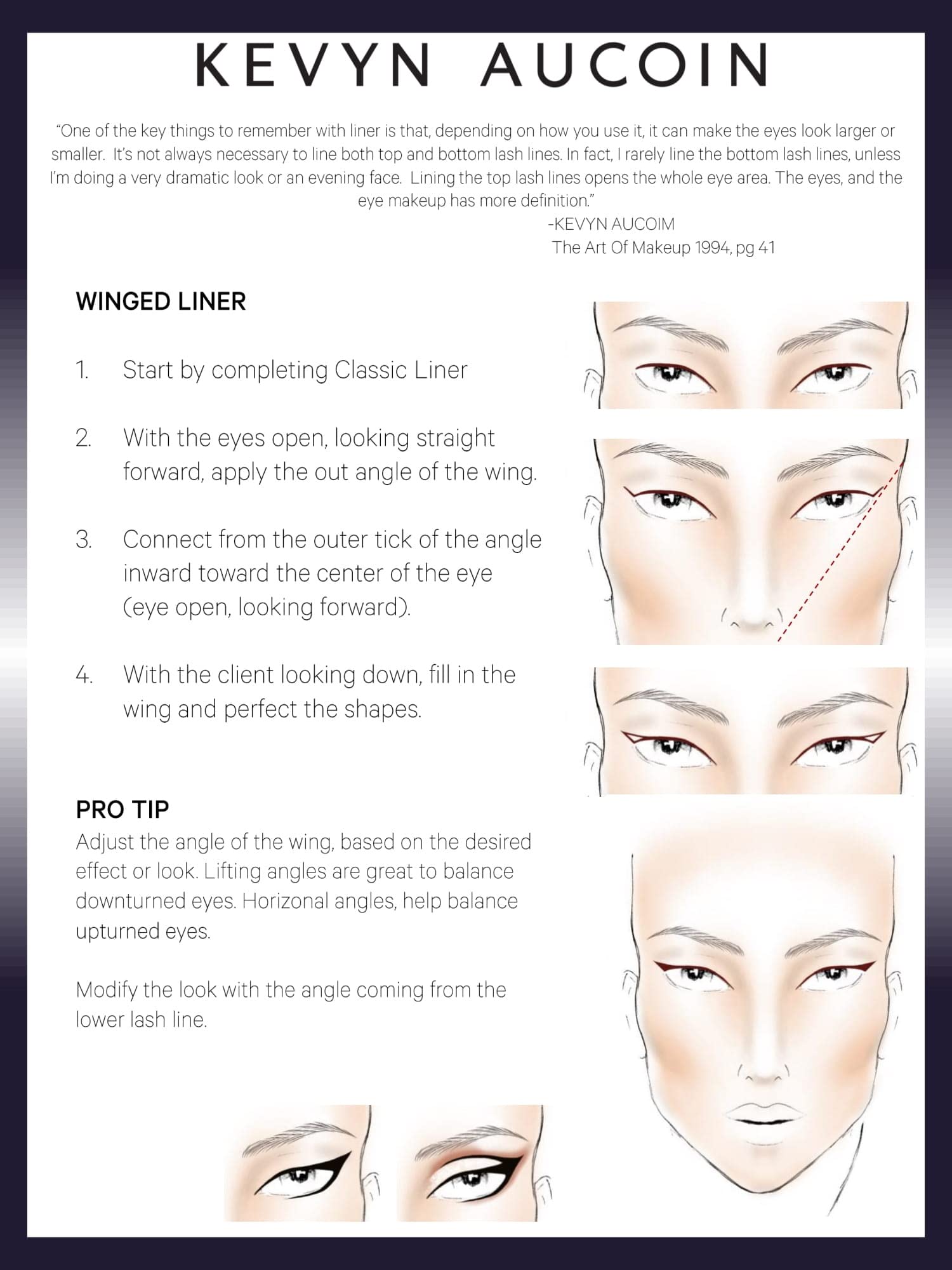 KEVYN AUCOIN

"One of the key things to remember with liner is that, depending on how you use it, it can make the eyes look larger or smaller. It's not always necessary to line both top and bottom lash lines. In fact, I rarely line the bottom lash lines, unless I'm doing a very dramatic look or an evening face. Lining the top lash lines opens the whole eye area. The eyes, and the eye makeup has more definition."
-KEVYN AUCOIM
The Art Of Makeup 1994, pg 41

WINGED LINER

1. Start by completing Classic Liner

2. With the eyes open, looking straight forward, apply the out angle of the wing.

3. Connect from the outer tick of the angle inward toward the center of the eye (eye open, looking forward).

4. With the client looking down, fill in the wing and perfect the shapes.

PRO TIP
Adjust the angle of the wing, based on the desired effect or look. Lifting angles are great to balance downturned eyes. Horizonal angles, help balance upturned eyes.

Modify the look with the angle coming from the lower lash line.