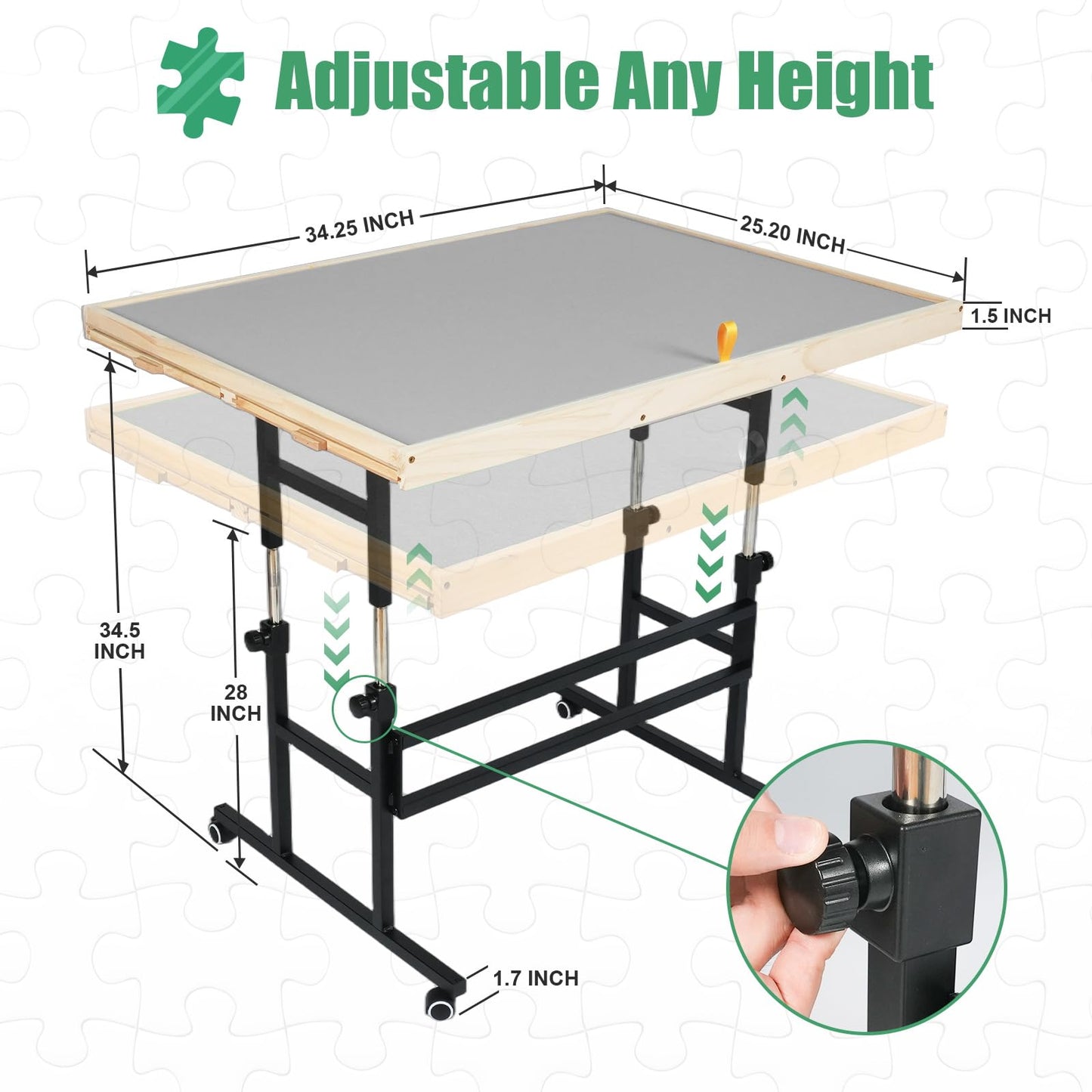 Adjustable Any Height

34.25 INCH

25.20 INCH

1.5 INCH

34.5 INCH

28 INCH

1.7 INCH