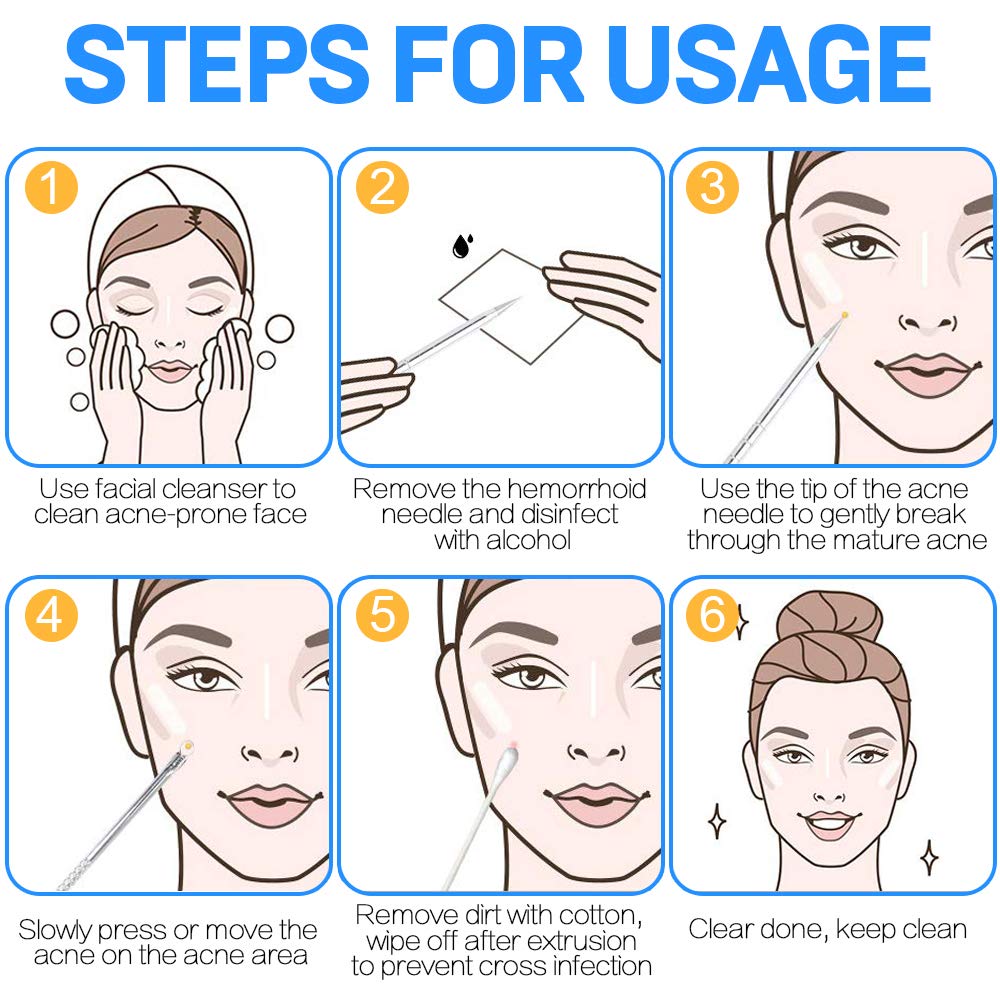 STEPS FOR USAGE

1

Use facial cleanser to clean acne-prone face

2

Remove the hemorrhoid needle and disinfect with alcohol

3

Use the tip of the acne needle to gently break through the mature acne

4

Slowly press or move the acne on the acne area

5

Remove dirt with cotton, wipe off after extrusion to prevent cross infection

6

Clear done, keep clean