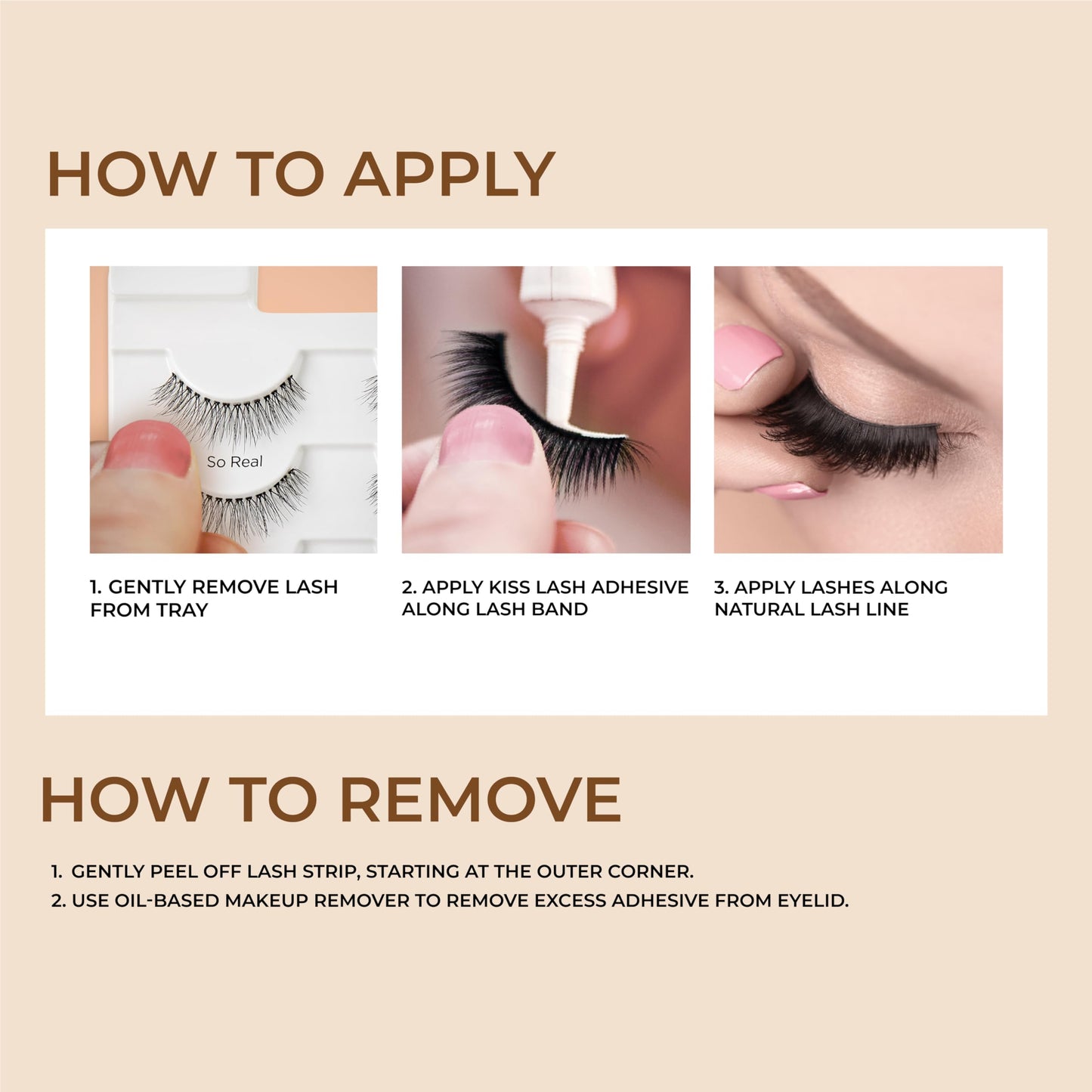 HOW TO APPLY

So Real

1. GENTLY REMOVE LASH FROM TRAY

2. APPLY KISS LASH ADHESIVE ALONG LASH BAND

3. APPLY LASHES ALONG NATURAL LASH LINE

HOW TO REMOVE

1. GENTLY PEEL OFF LASH STRIP, STARTING AT THE OUTER CORNER.
2. USE OIL-BASED MAKEUP REMOVER TO REMOVE EXCESS ADHESIVE FROM EYELID.