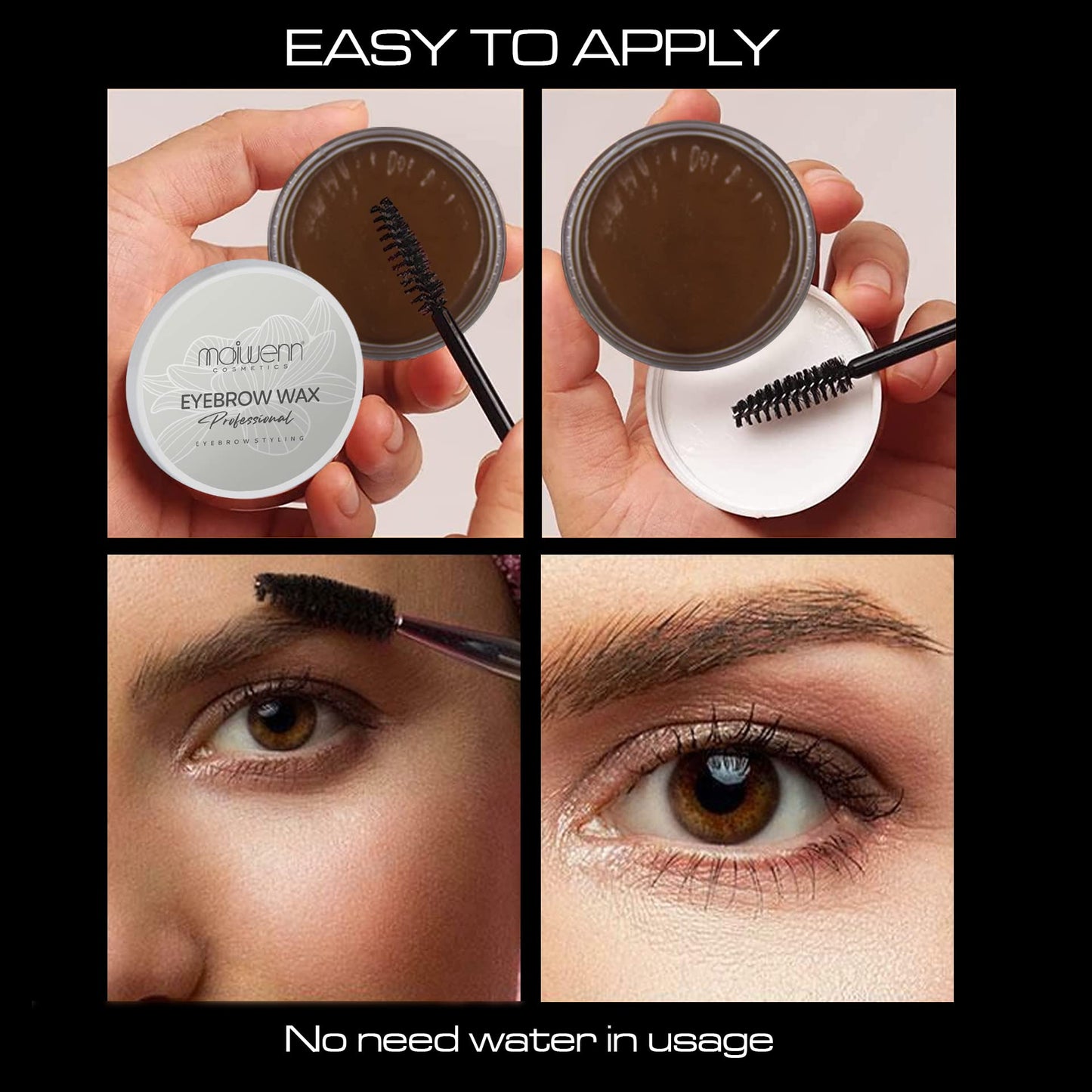 EASY TO APPLY

maiwenn
COSMETICS
EYEBROW WAX
Professional
EYEBROW STYLING

No need water in usage