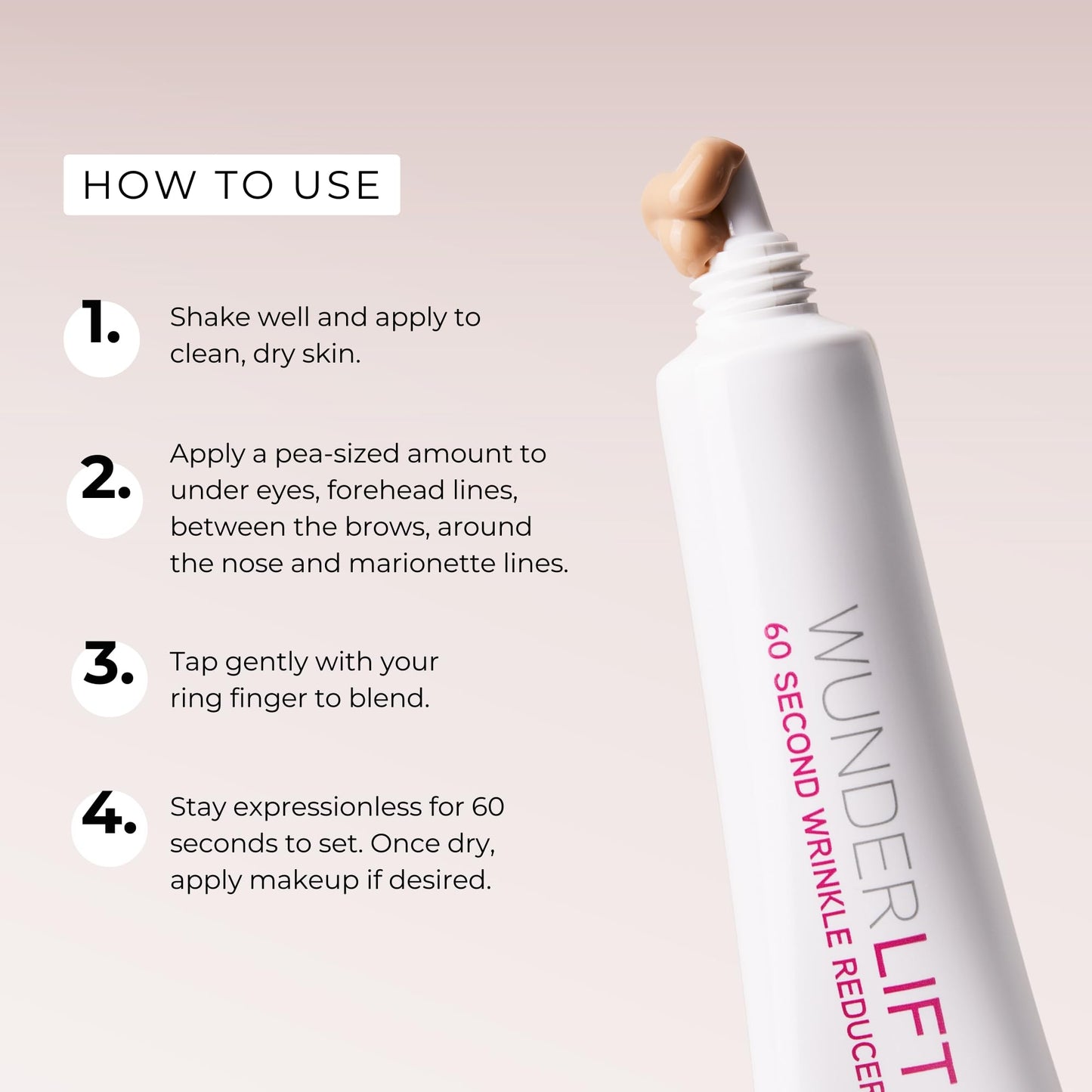 HOW TO USE

1. Shake well and apply to clean, dry skin.

2. Apply a pea-sized amount to under eyes, forehead lines, between the brows, around the nose and marionette lines.

3. Tap gently with your ring finger to blend.

4. Stay expressionless for 60 seconds to set. Once dry, apply makeup if desired.

WUNDERLIFT
60 SECOND WRINKLE REDUCER