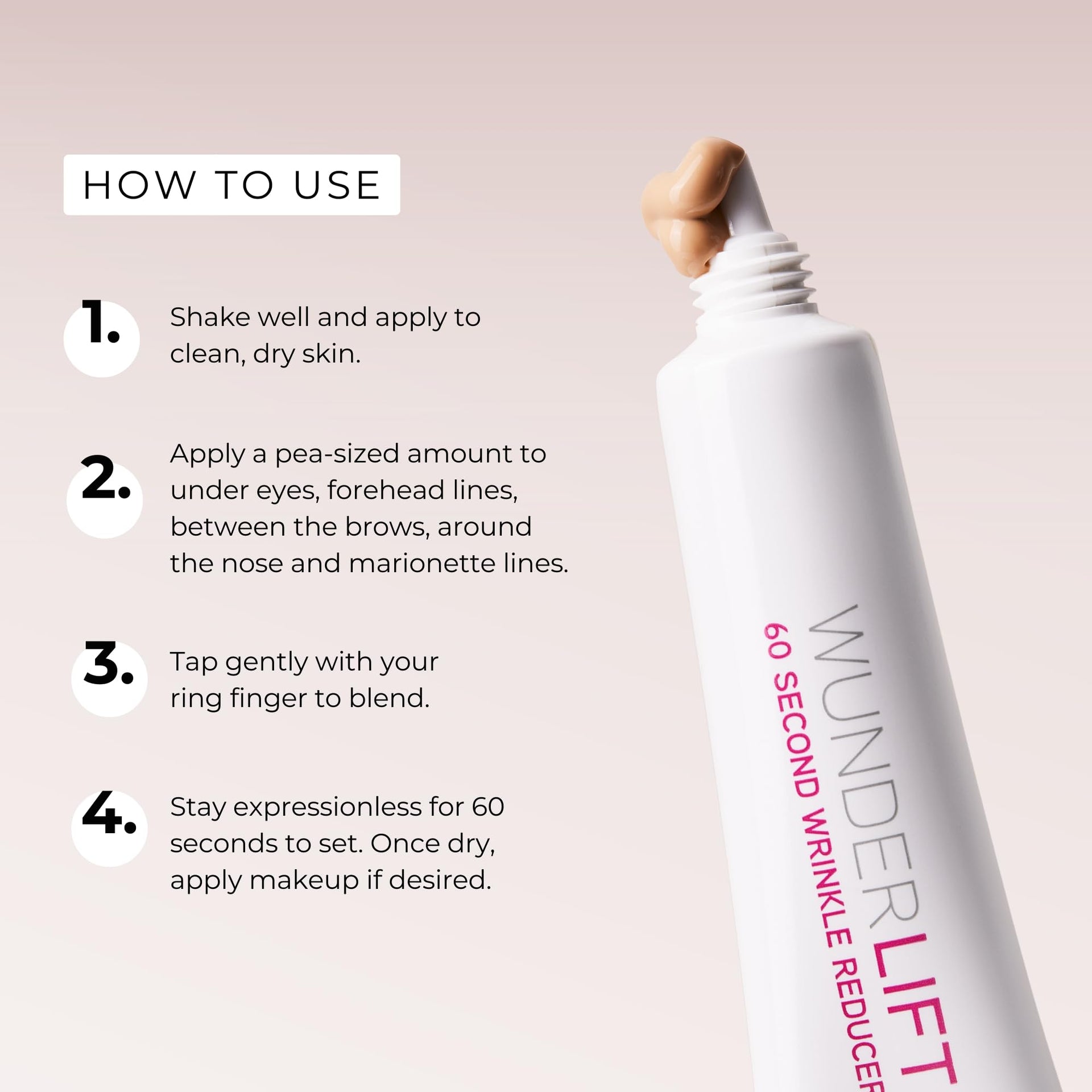 HOW TO USE

1. Shake well and apply to clean, dry skin.

2. Apply a pea-sized amount to under eyes, forehead lines, between the brows, around the nose and marionette lines.

3. Tap gently with your ring finger to blend.

4. Stay expressionless for 60 seconds to set. Once dry, apply makeup if desired.

WUNDERLIFT
60 SECOND WRINKLE REDUCER