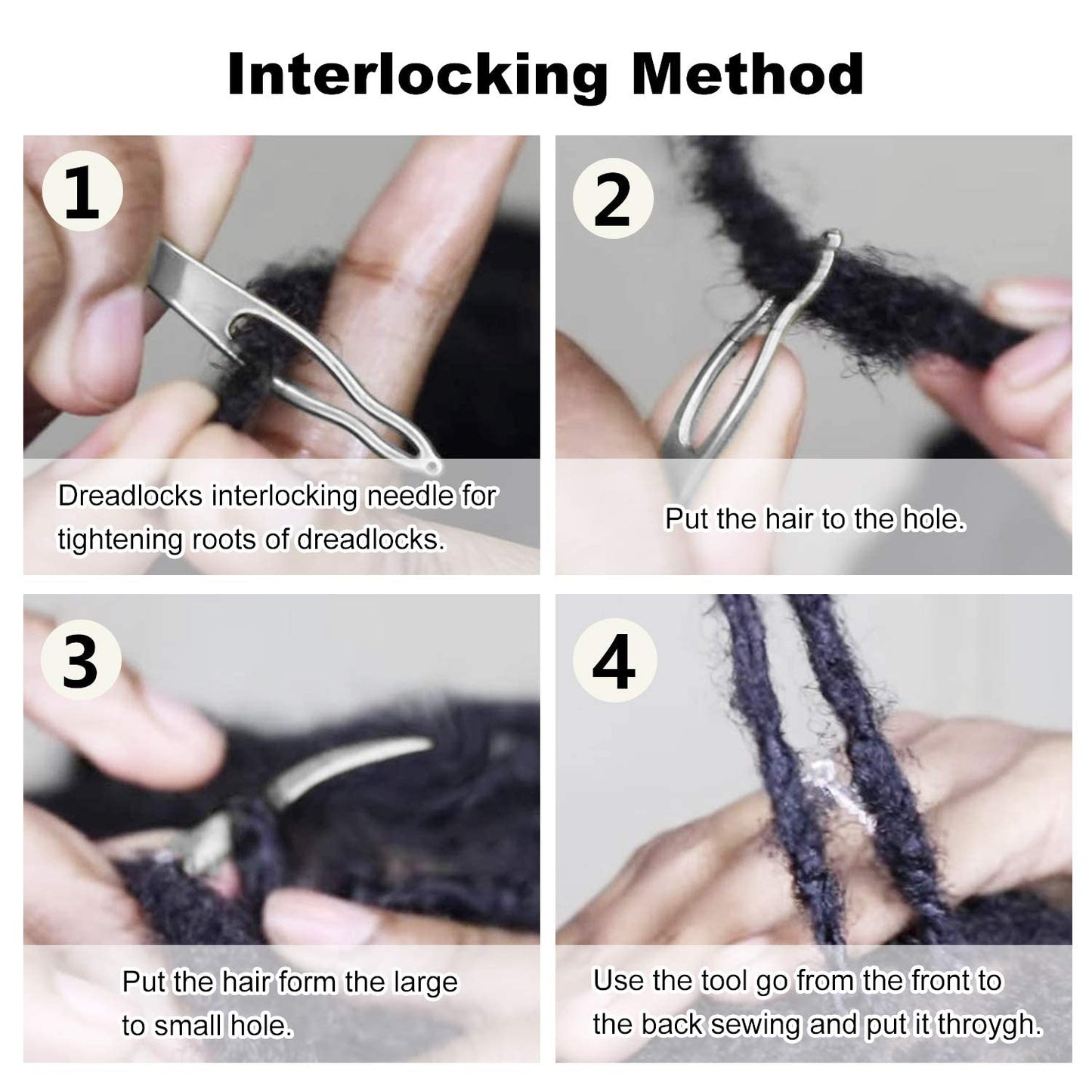 Interlocking Method

1

Dreadlocks interlocking needle for tightening roots of dreadlocks.

2

Put the hair to the hole.

3

Put the hair form the large to small hole.

4

Use the tool go from the front to the back sewing and put it throygh.