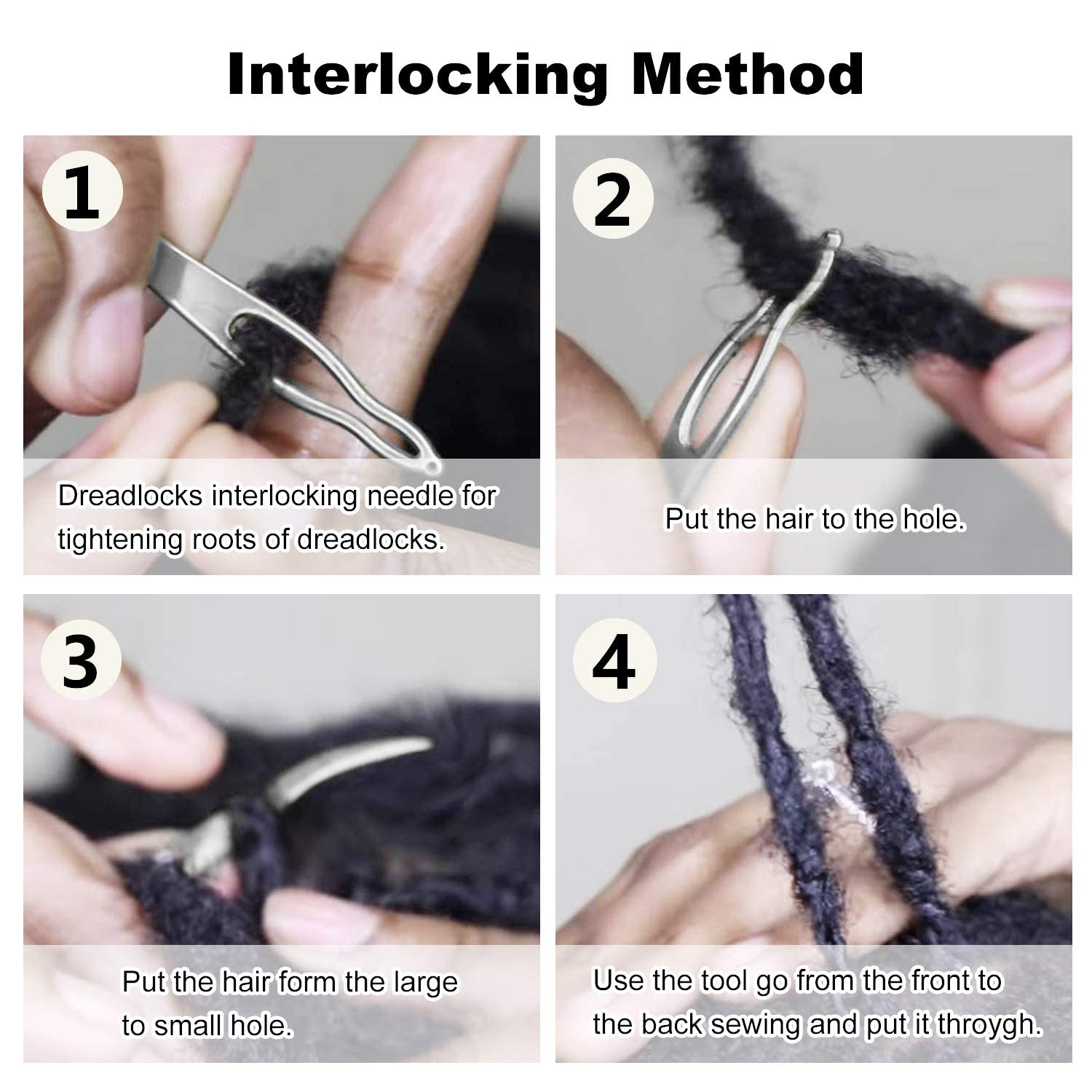 Interlocking Method

1

Dreadlocks interlocking needle for tightening roots of dreadlocks.

2

Put the hair to the hole.

3

Put the hair form the large to small hole.

4

Use the tool go from the front to the back sewing and put it throygh.