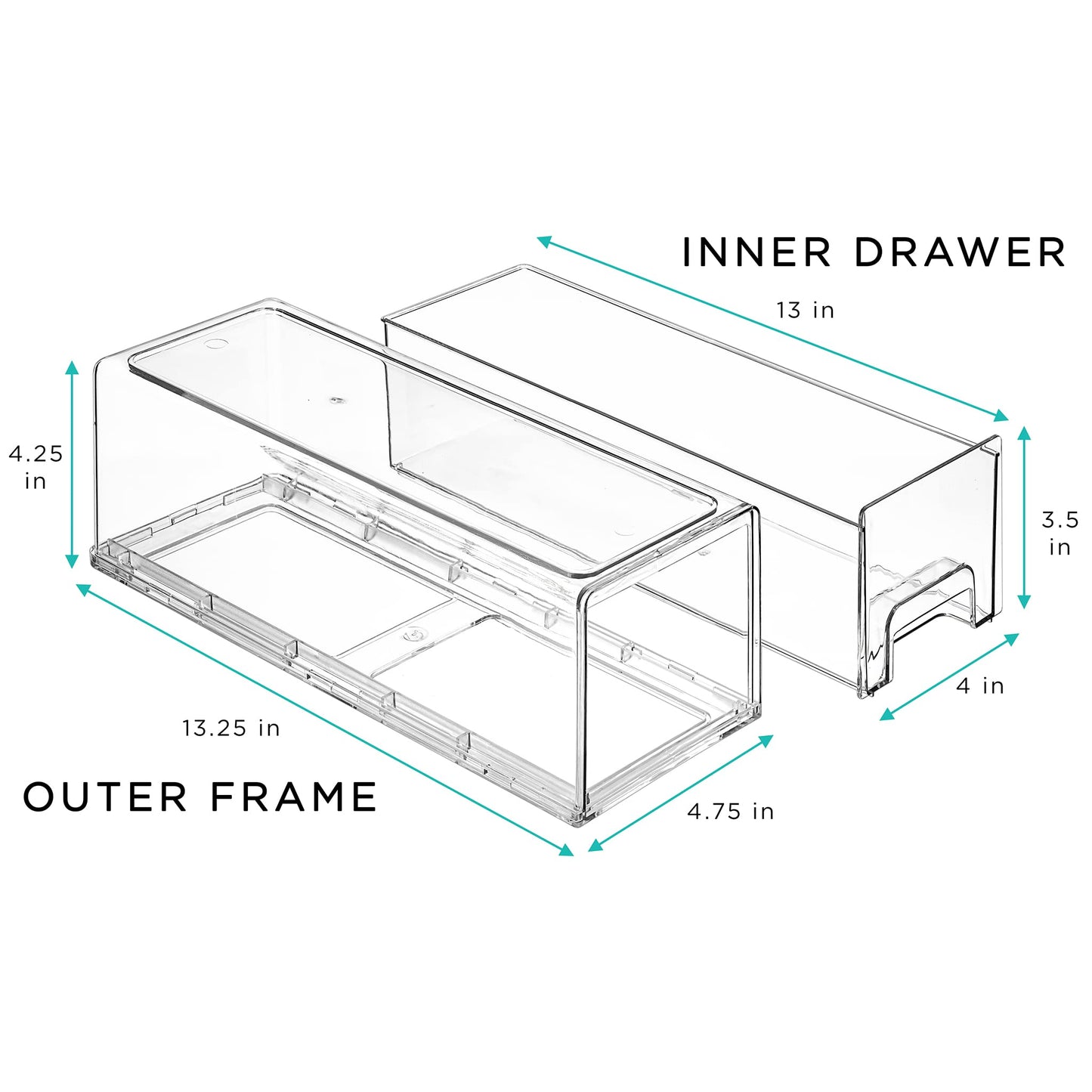 INNER DRAWER

13 in

4.25 in

3.5 in

4 in

13.25 in

OUTER FRAME

4.75 in