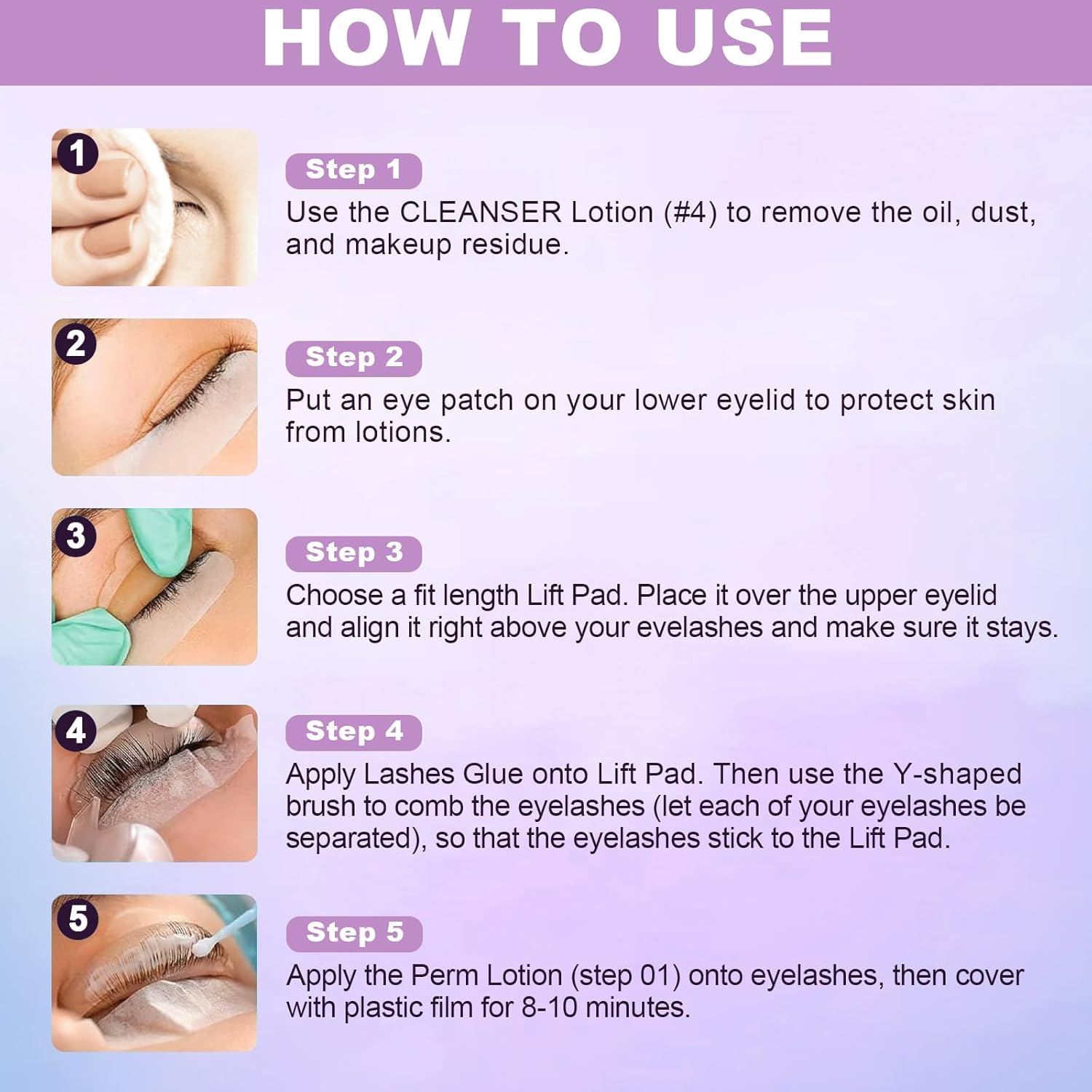 HOW TO USE

1

Step 1
Use the CLEANSER Lotion (#4) to remove the oil, dust, and makeup residue.

2

Step 2
Put an eye patch on your lower eyelid to protect skin from lotions.

3

Step 3
Choose a fit length Lift Pad. Place it over the upper eyelid and align it right above your evelashes and make sure it stays.

4

Step 4
Apply Lashes Glue onto Lift Pad. Then use the Y-shaped brush to comb the eyelashes (let each of your eyelashes be separated), so that the eyelashes stick to the Lift Pad.

5

Step 5
Apply the Perm Lotion (step 01) onto eyelashes, then cover with plastic film for 8-10 minutes.