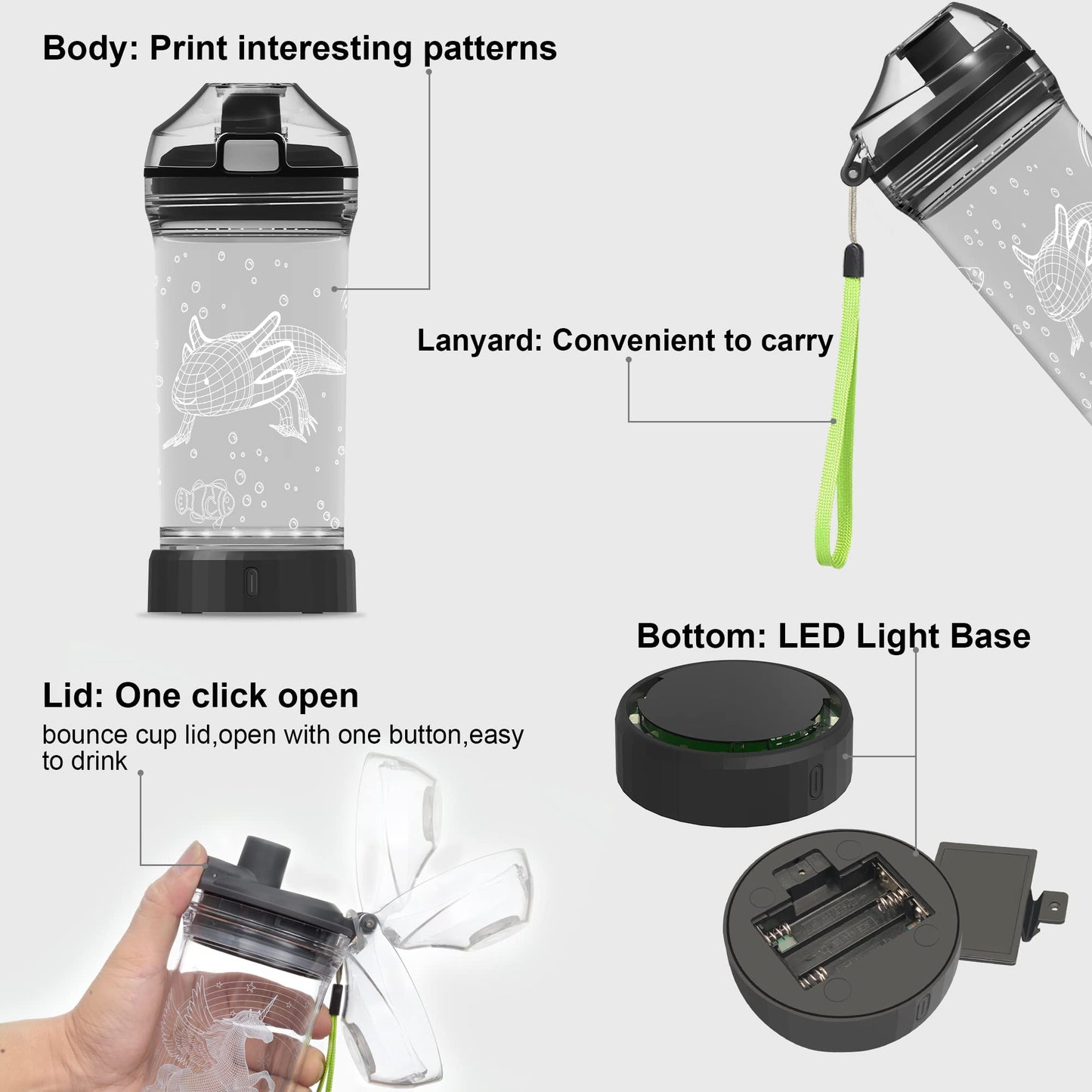 Body: Print interesting patterns

Lanyard: Convenient to carry

Bottom: LED Light Base

Lid: One click open
bounce cup lid,open with one button,easy to drink