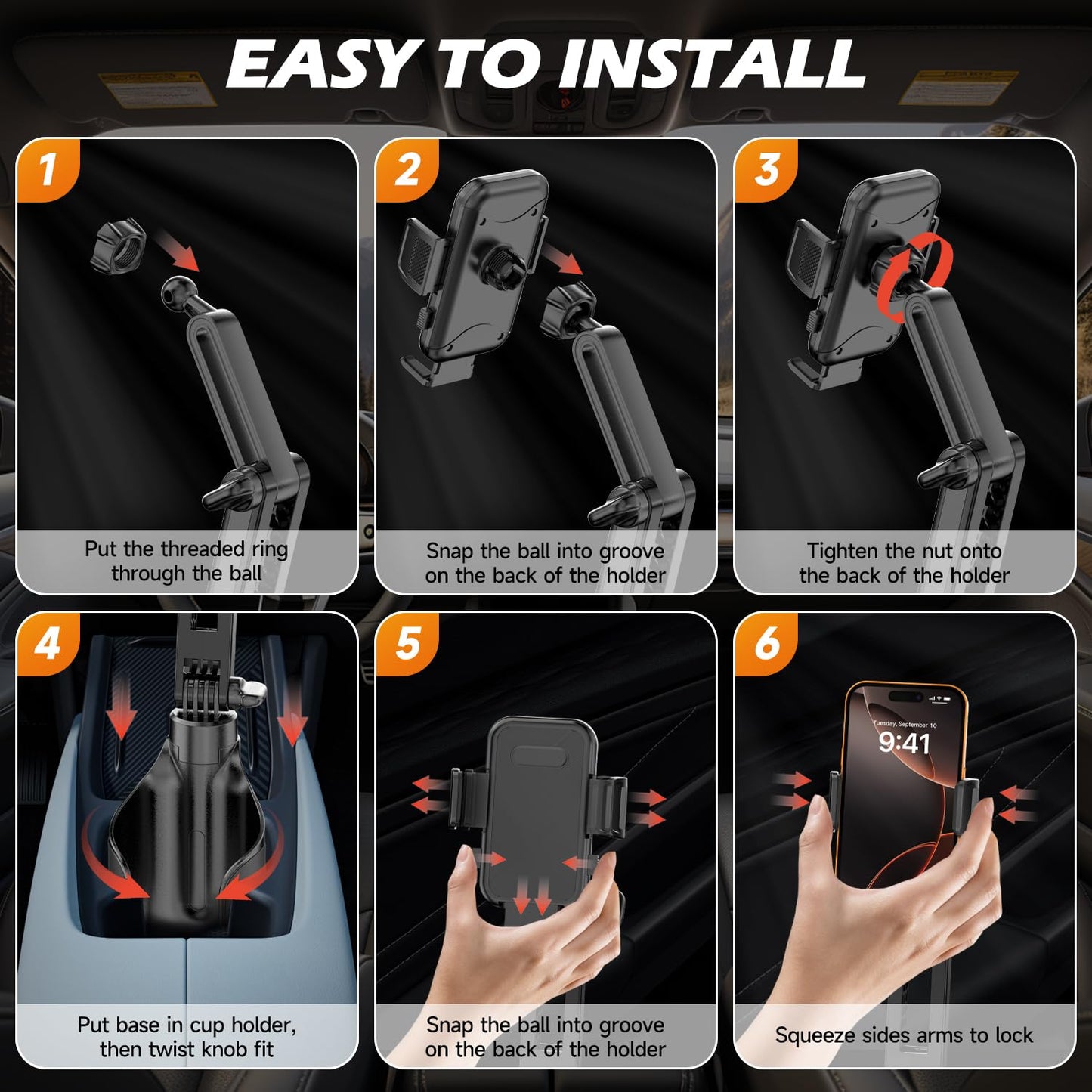 EASY TO INSTALL

1

Put the threaded ring through the ball

2

Snap the ball into groove on the back of the holder

3

Tighten the nut onto the back of the holder

4

Put base in cup holder, then twist knob fit

5

Snap the ball into groove on the back of the holder

6

Tuesday, September 10
9:41

Squeeze sides arms to lock