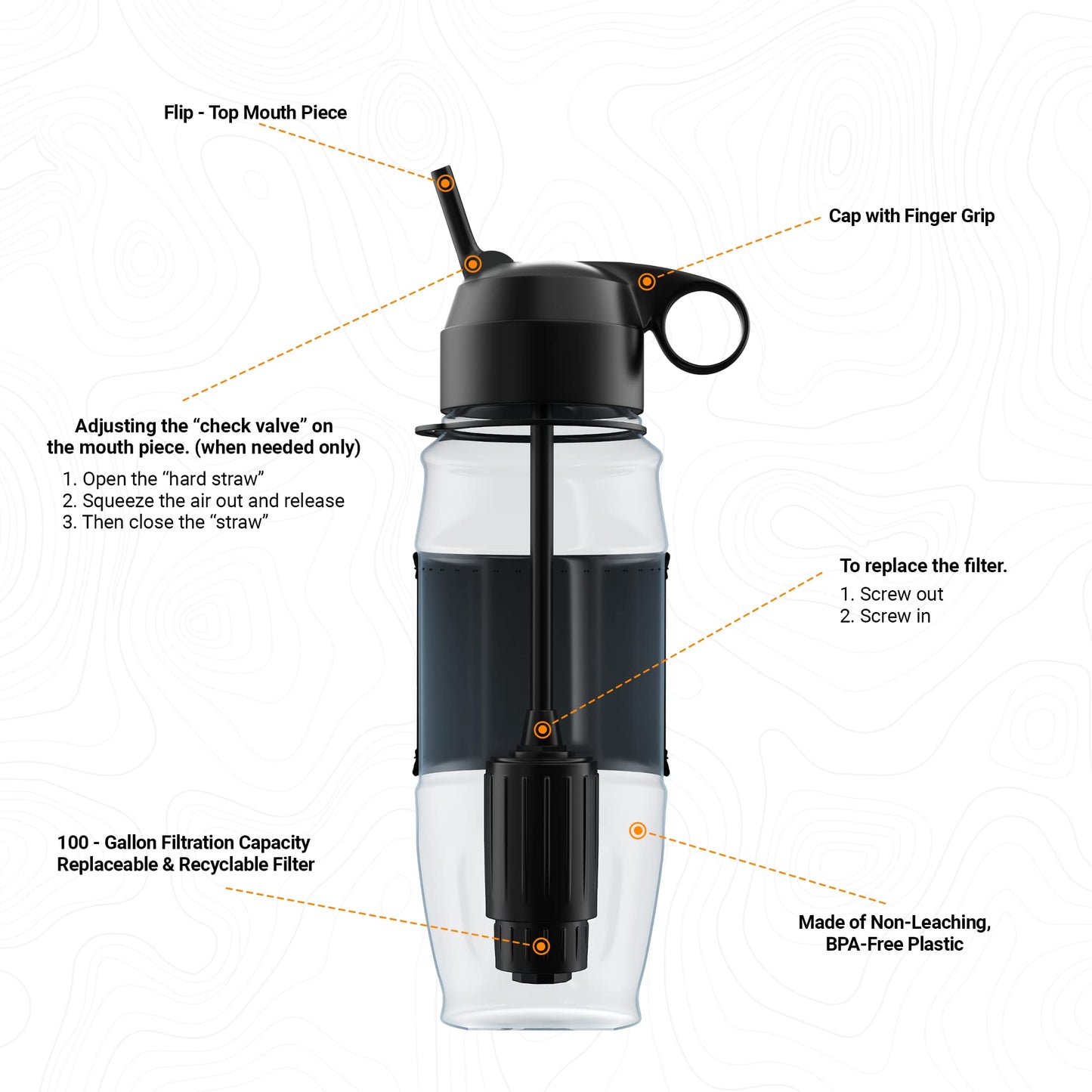 Flip - Top Mouth Piece

Cap with Finger Grip

Adjusting the “check valve” on the mouth piece. (when needed only)

1. Open the “hard straw”
2. Squeeze the air out and release
3. Then close the “straw”

To replace the filter.

1. Screw out
2. Screw in

100 - Gallon Filtration Capacity
Replaceable & Recyclable Filter

Made of Non-Leaching,
BPA-Free Plastic