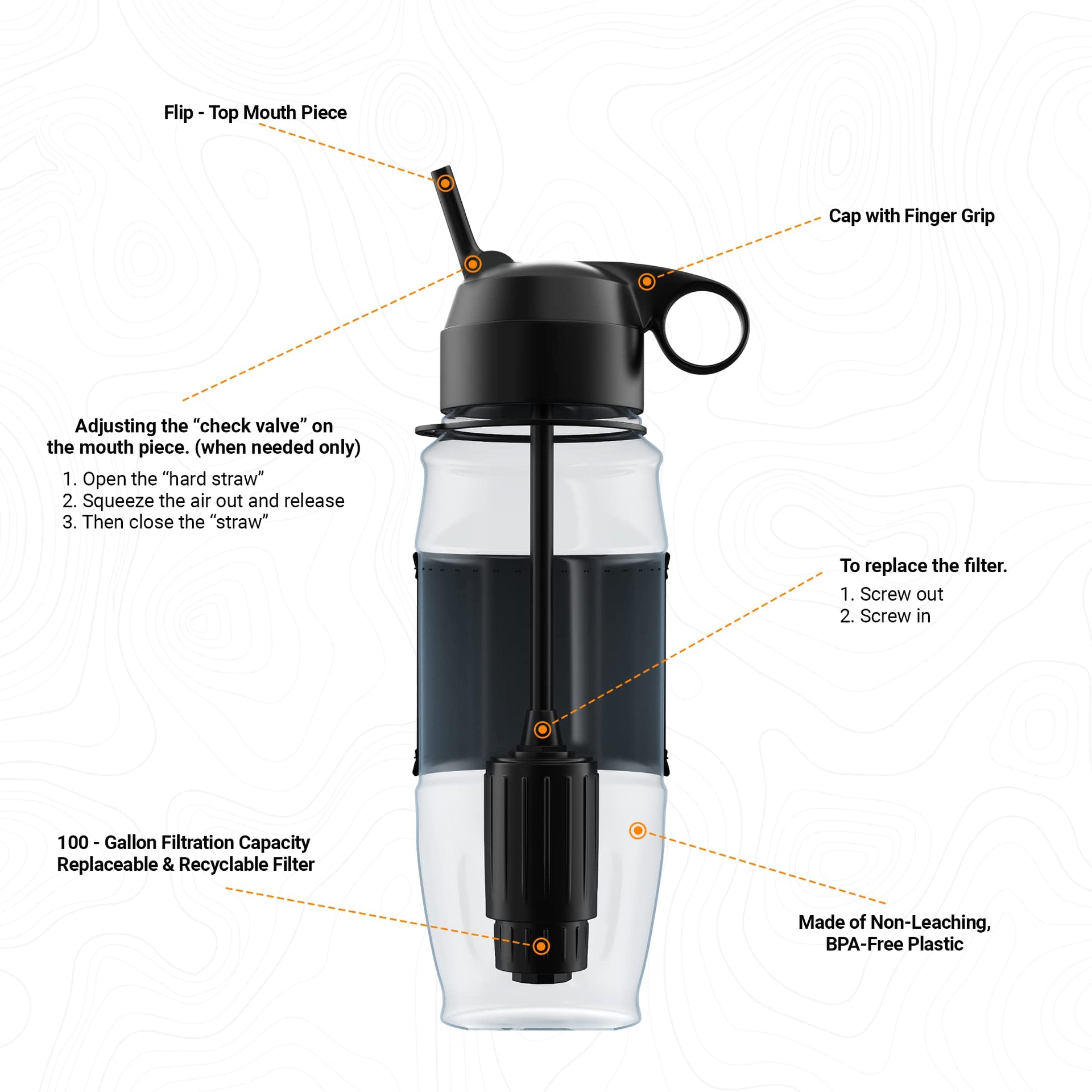 Flip - Top Mouth Piece

Cap with Finger Grip

Adjusting the “check valve” on the mouth piece. (when needed only)

1. Open the “hard straw”
2. Squeeze the air out and release
3. Then close the “straw”

To replace the filter.

1. Screw out
2. Screw in

100 - Gallon Filtration Capacity
Replaceable & Recyclable Filter

Made of Non-Leaching,
BPA-Free Plastic