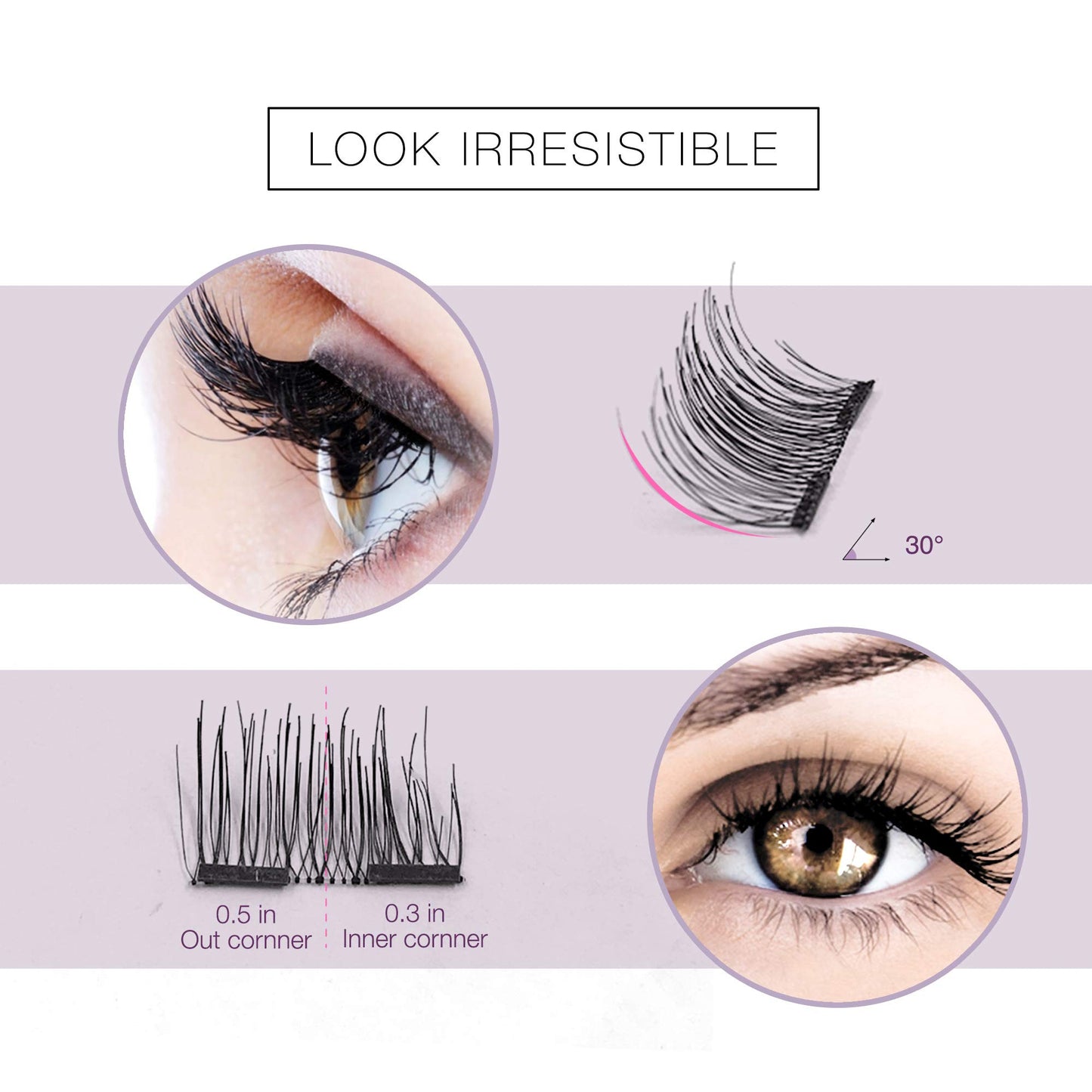 LOOK IRRESISTIBLE

30°

0.5 in
Out cornner

0.3 in
Inner cornner