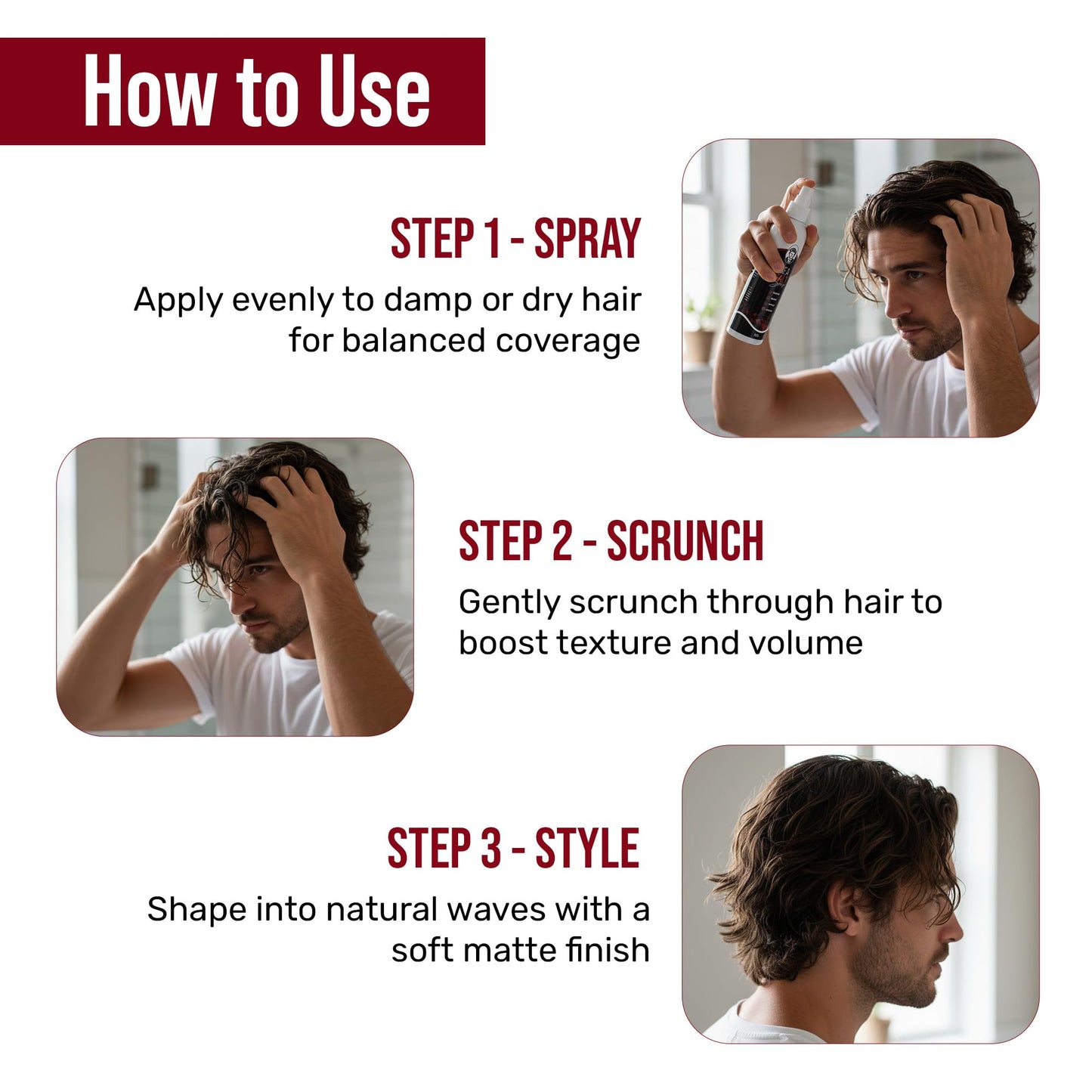 How to Use

STEP 1 - SPRAY

Apply evenly to damp or dry hair for balanced coverage

STEP 2 - SCRUNCH

Gently scrunch through hair to boost texture and volume

STEP 3 - STYLE

Shape into natural waves with a soft matte finish