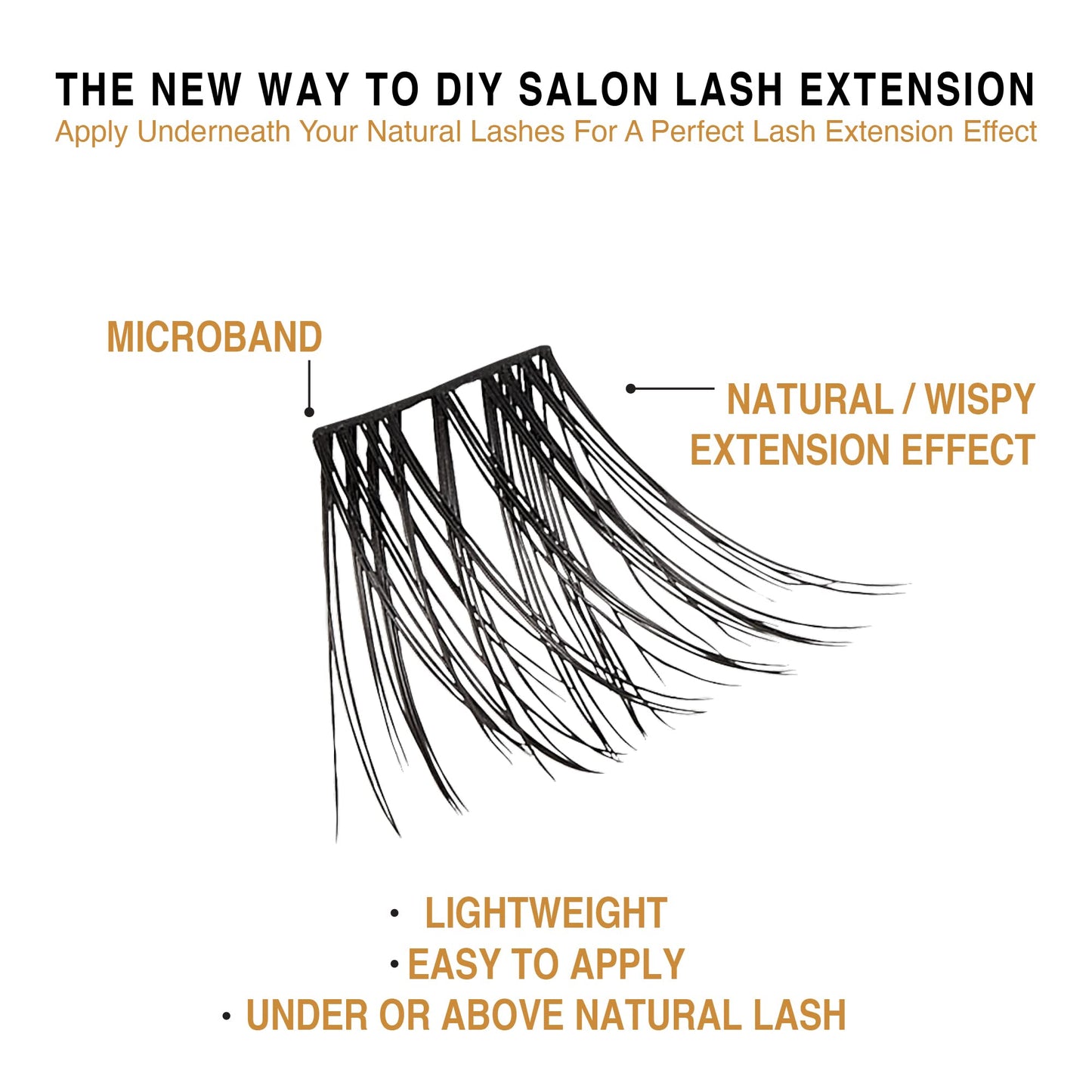 THE NEW WAY TO DIY SALON LASH EXTENSION
Apply Underneath Your Natural Lashes For A Perfect Lash Extension Effect

MICROBAND

NATURAL / WISPY EXTENSION EFFECT

• LIGHTWEIGHT
• EASY TO APPLY
• UNDER OR ABOVE NATURAL LASH