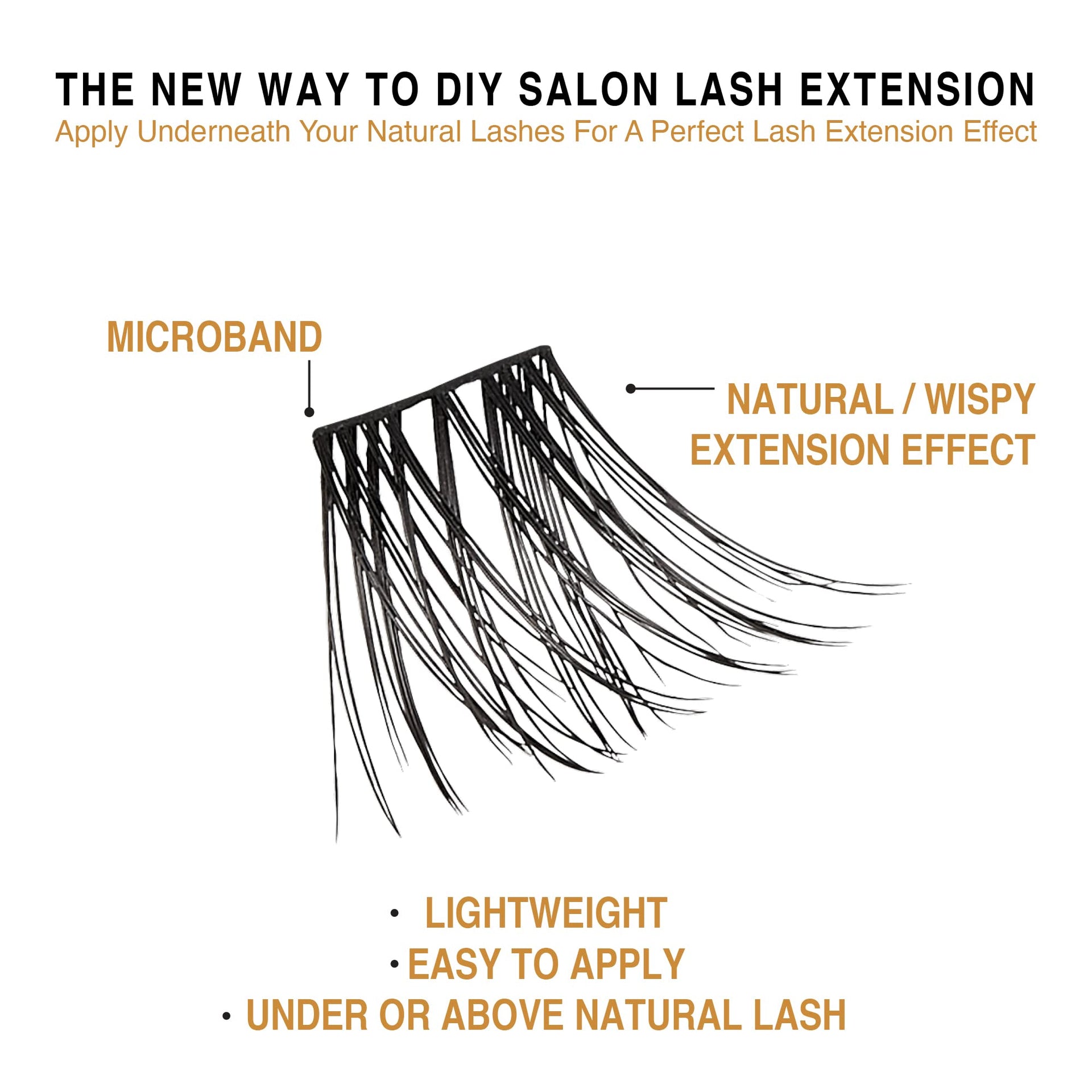 THE NEW WAY TO DIY SALON LASH EXTENSION
Apply Underneath Your Natural Lashes For A Perfect Lash Extension Effect

MICROBAND

NATURAL / WISPY EXTENSION EFFECT

• LIGHTWEIGHT
• EASY TO APPLY
• UNDER OR ABOVE NATURAL LASH