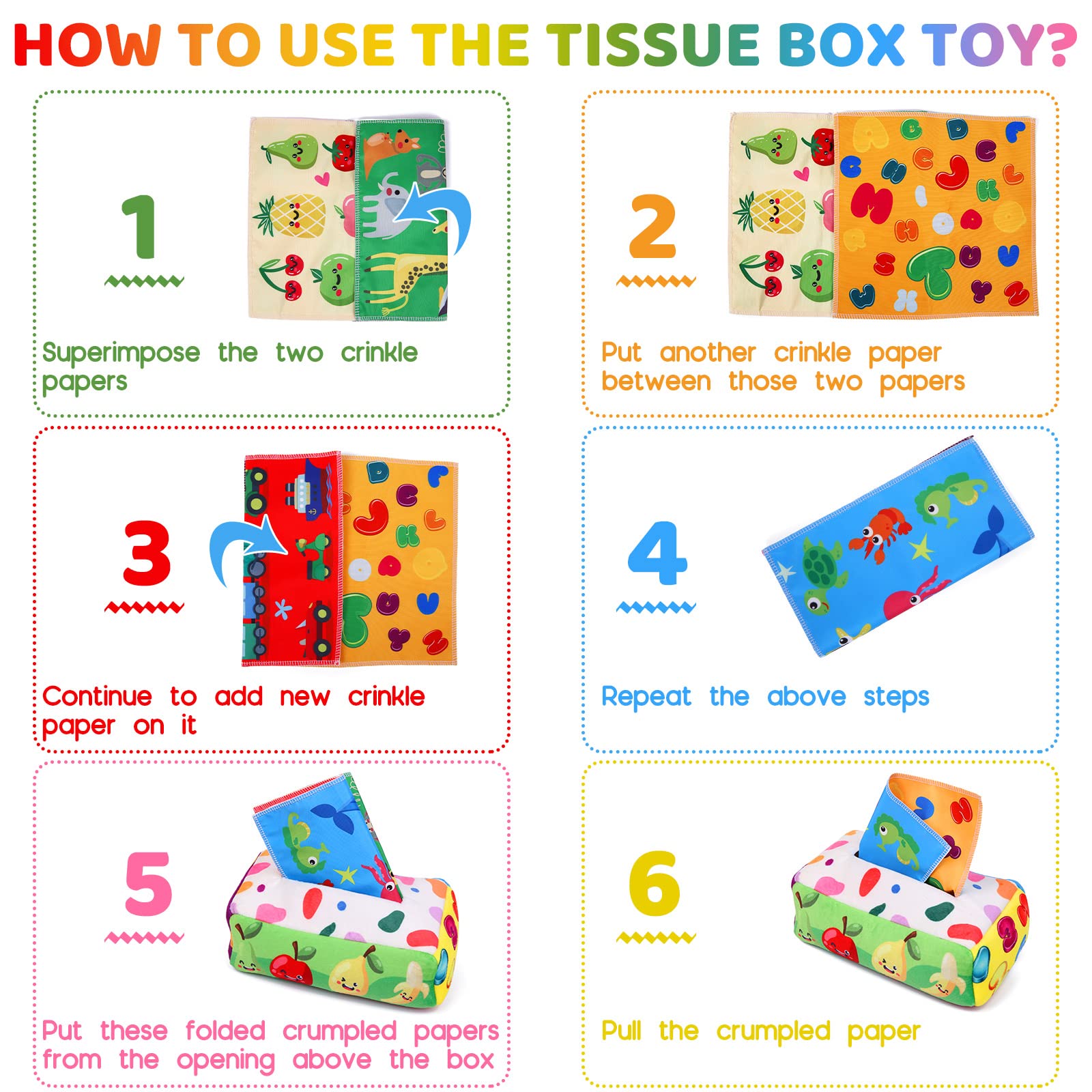 HOW TO USE THE TISSUE BOX TOY?

1

Superimpose the two crinkle papers

2

Put another crinkle paper between those two papers

3

Continue to add new crinkle paper on it

4

Repeat the above steps

5

Put these folded crumpled papers from the opening above the box

6

Pull the crumpled paper