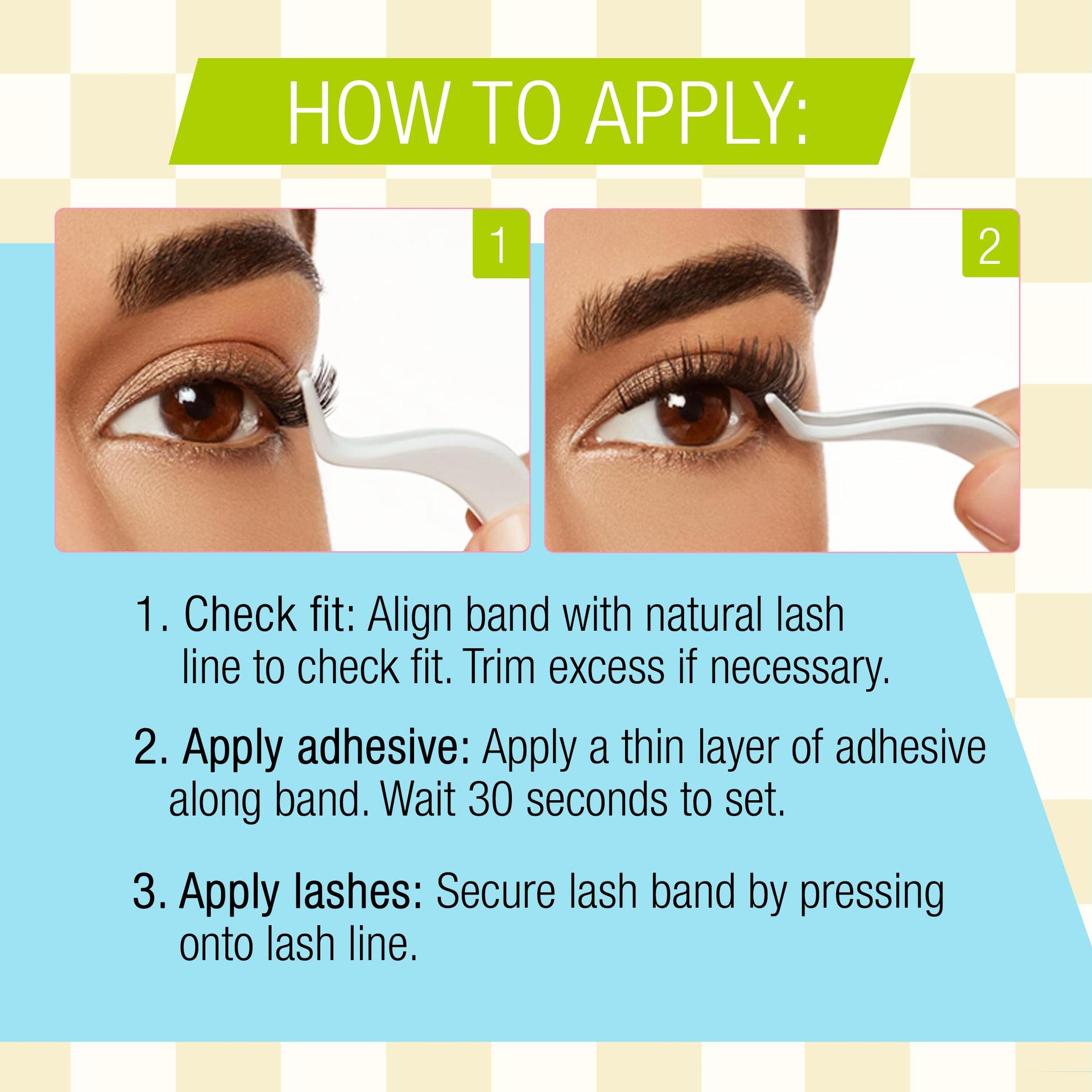 HOW TO APPLY:

1

2

1. Check fit: Align band with natural lash line to check fit. Trim excess if necessary.

2. Apply adhesive: Apply a thin layer of adhesive along band. Wait 30 seconds to set.

3. Apply lashes: Secure lash band by pressing onto lash line.