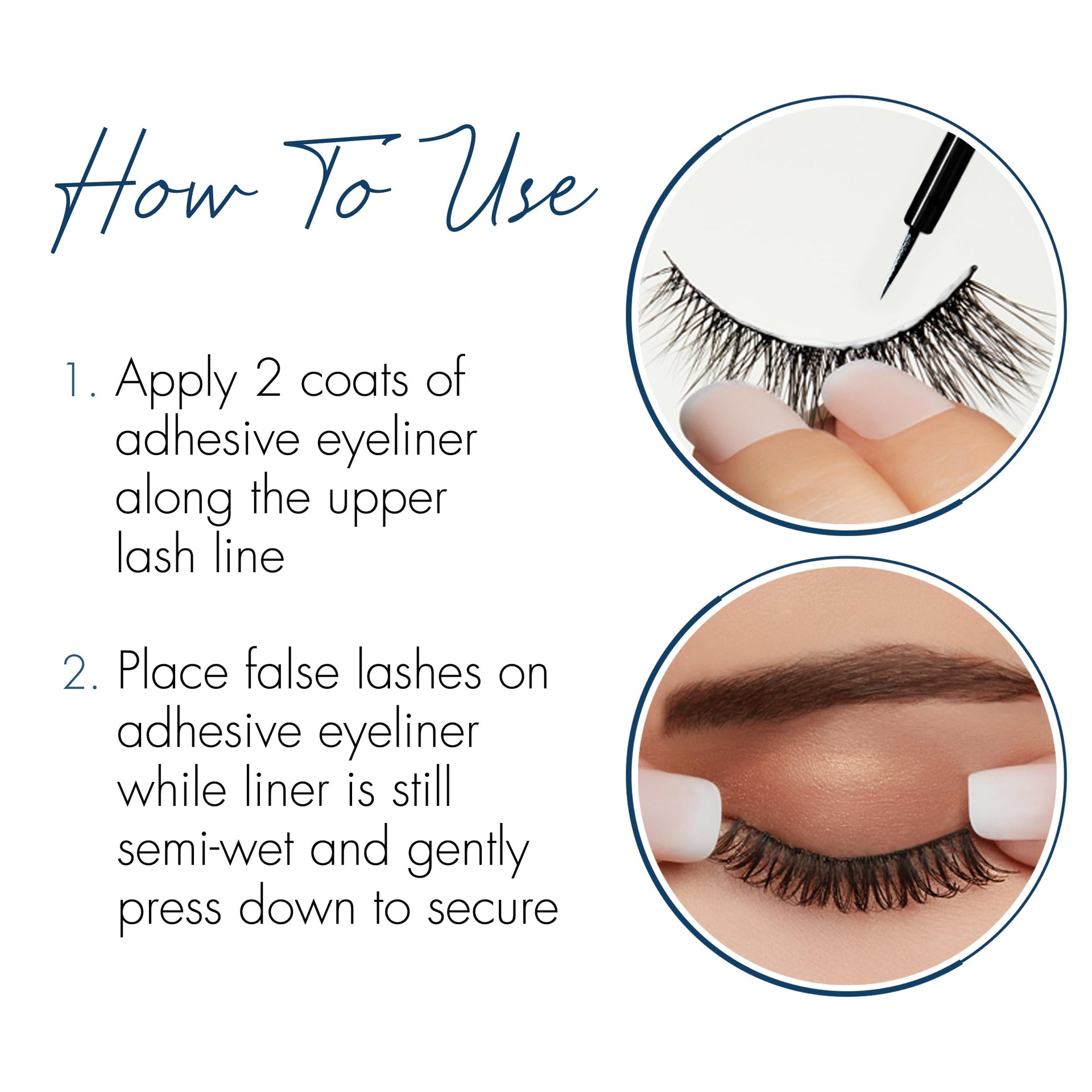 How To Use

1. Apply 2 coats of adhesive eyeliner along the upper lash line

2. Place false lashes on adhesive eyeliner while liner is still semi-wet and gently press down to secure