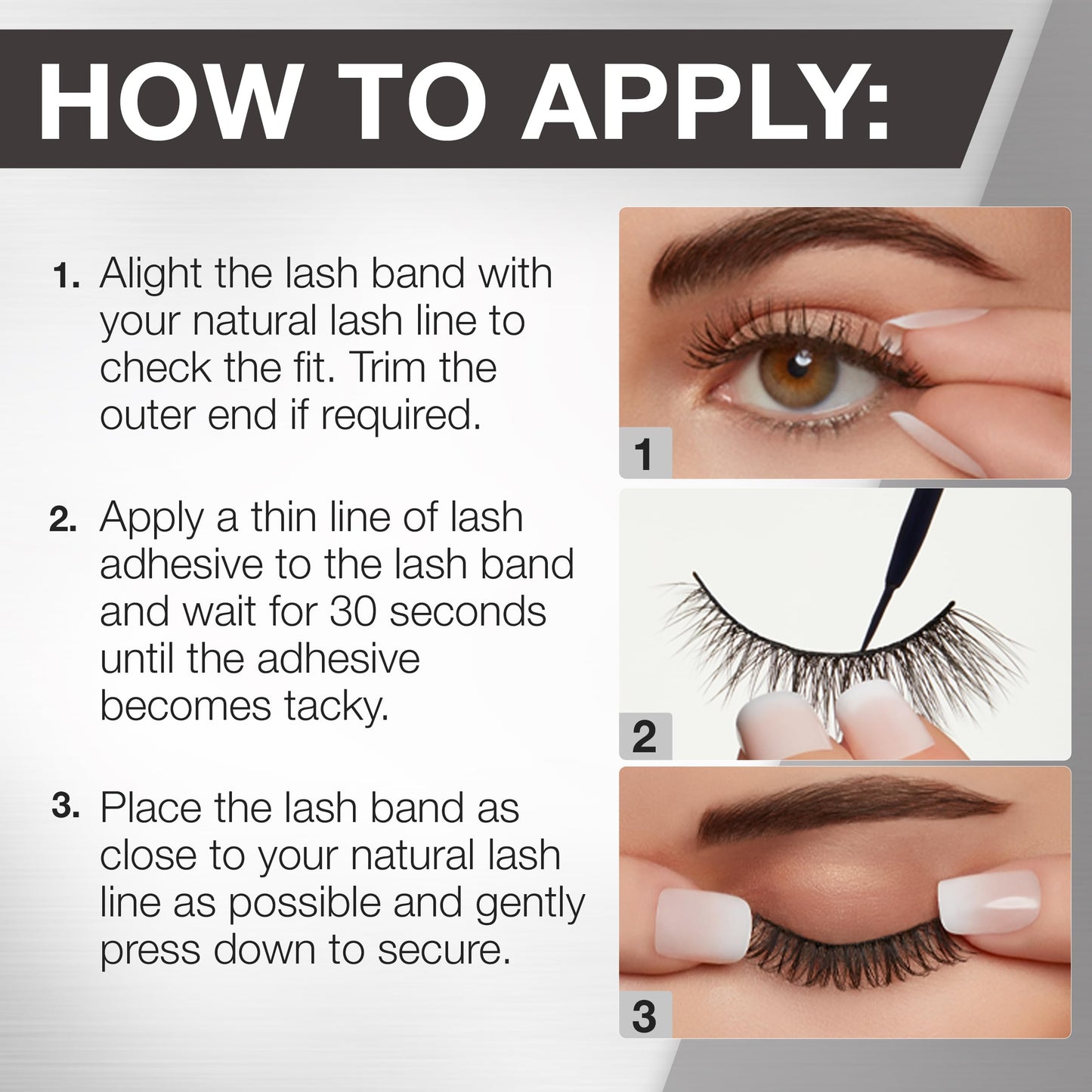 HOW TO APPLY:

1. Alight the lash band with your natural lash line to check the fit. Trim the outer end if required.

2. Apply a thin line of lash adhesive to the lash band and wait for 30 seconds until the adhesive becomes tacky.

3. Place the lash band as close to your natural lash line as possible and gently press down to secure.

1

2

3