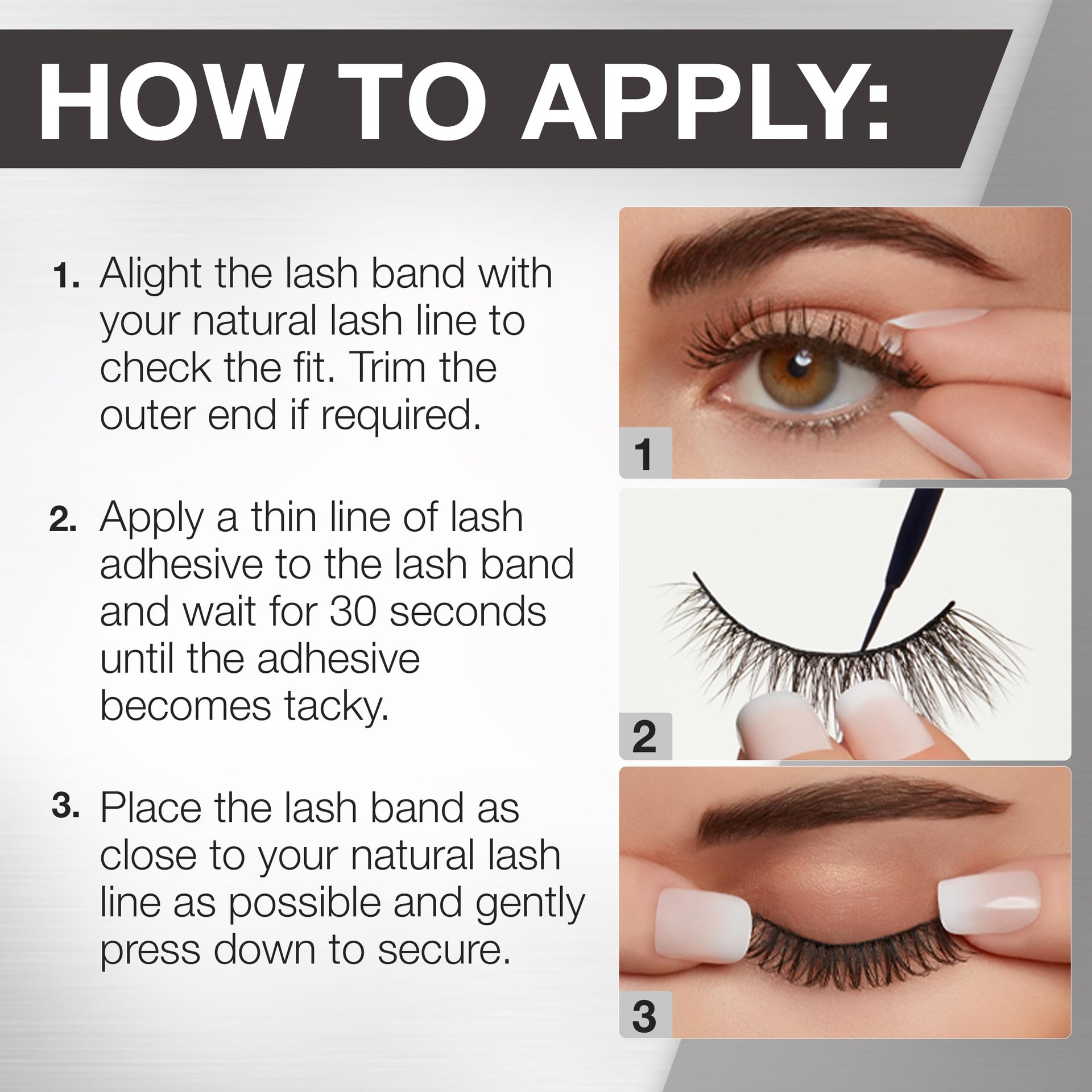 HOW TO APPLY:

1. Alight the lash band with your natural lash line to check the fit. Trim the outer end if required.

2. Apply a thin line of lash adhesive to the lash band and wait for 30 seconds until the adhesive becomes tacky.

3. Place the lash band as close to your natural lash line as possible and gently press down to secure.

1

2

3