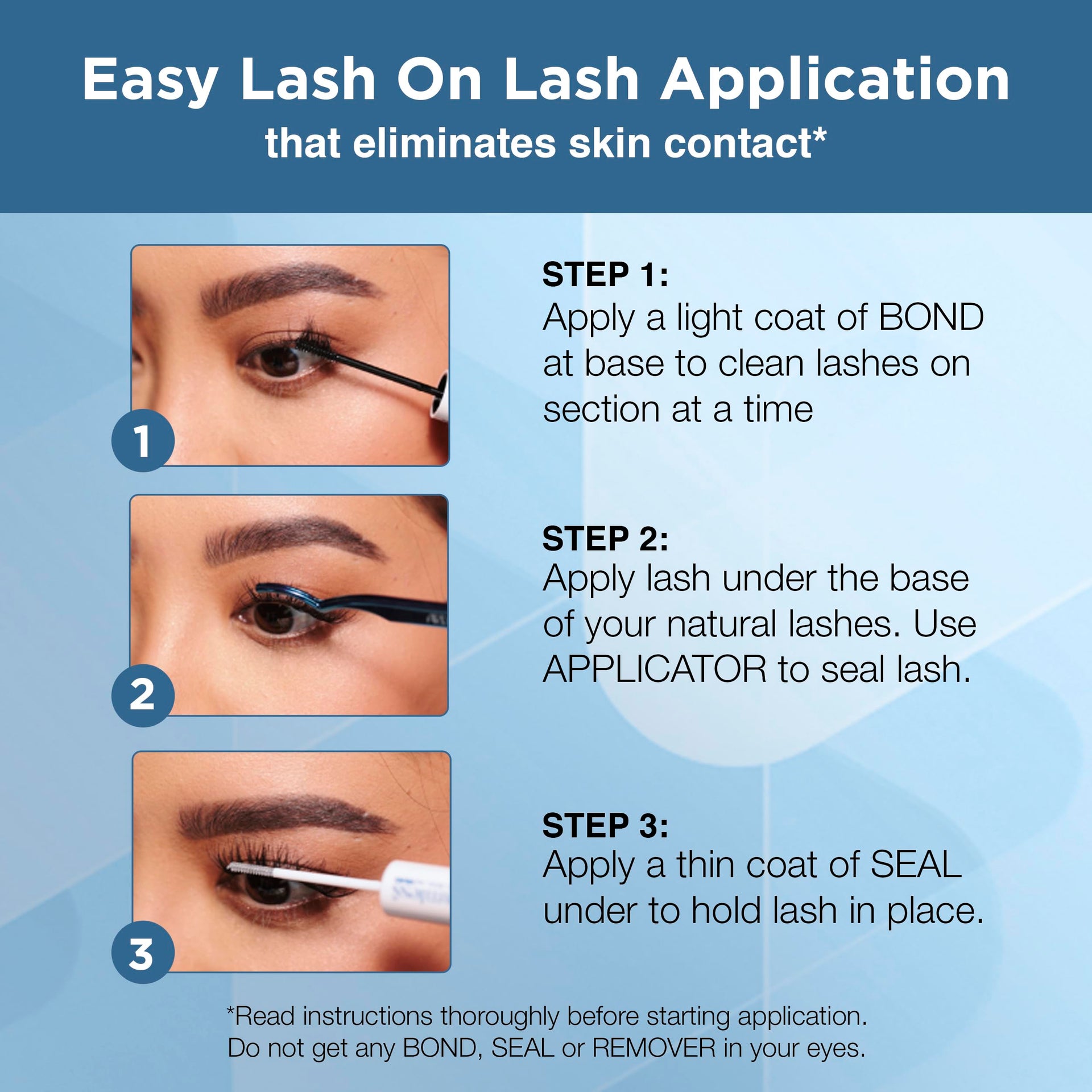 Easy Lash On Lash Application
that eliminates skin contact*

1

STEP 1:
Apply a light coat of BOND at base to clean lashes on section at a time

2

STEP 2:
Apply lash under the base of your natural lashes. Use APPLICATOR to seal lash.

3

STEP 3:
Apply a thin coat of SEAL under to hold lash in place.

*Read instructions thoroughly before starting application.
Do not get any BOND, SEAL or REMOVER in your eyes.