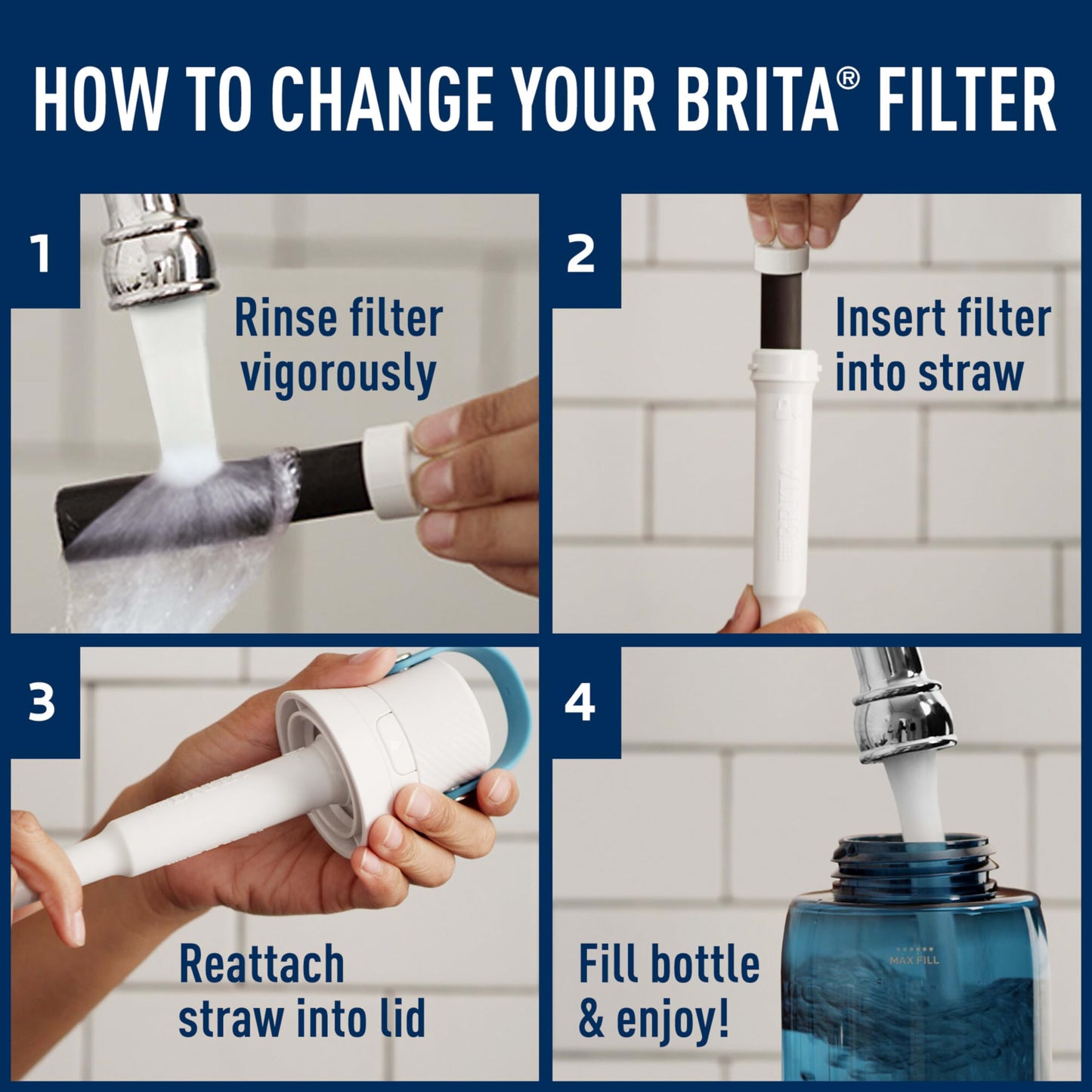 HOW TO CHANGE YOUR BRITA® FILTER

1

Rinse filter vigorously

2

Insert filter into straw

3

Reattach straw into lid

4

MAX FILL

Fill bottle & enjoy!