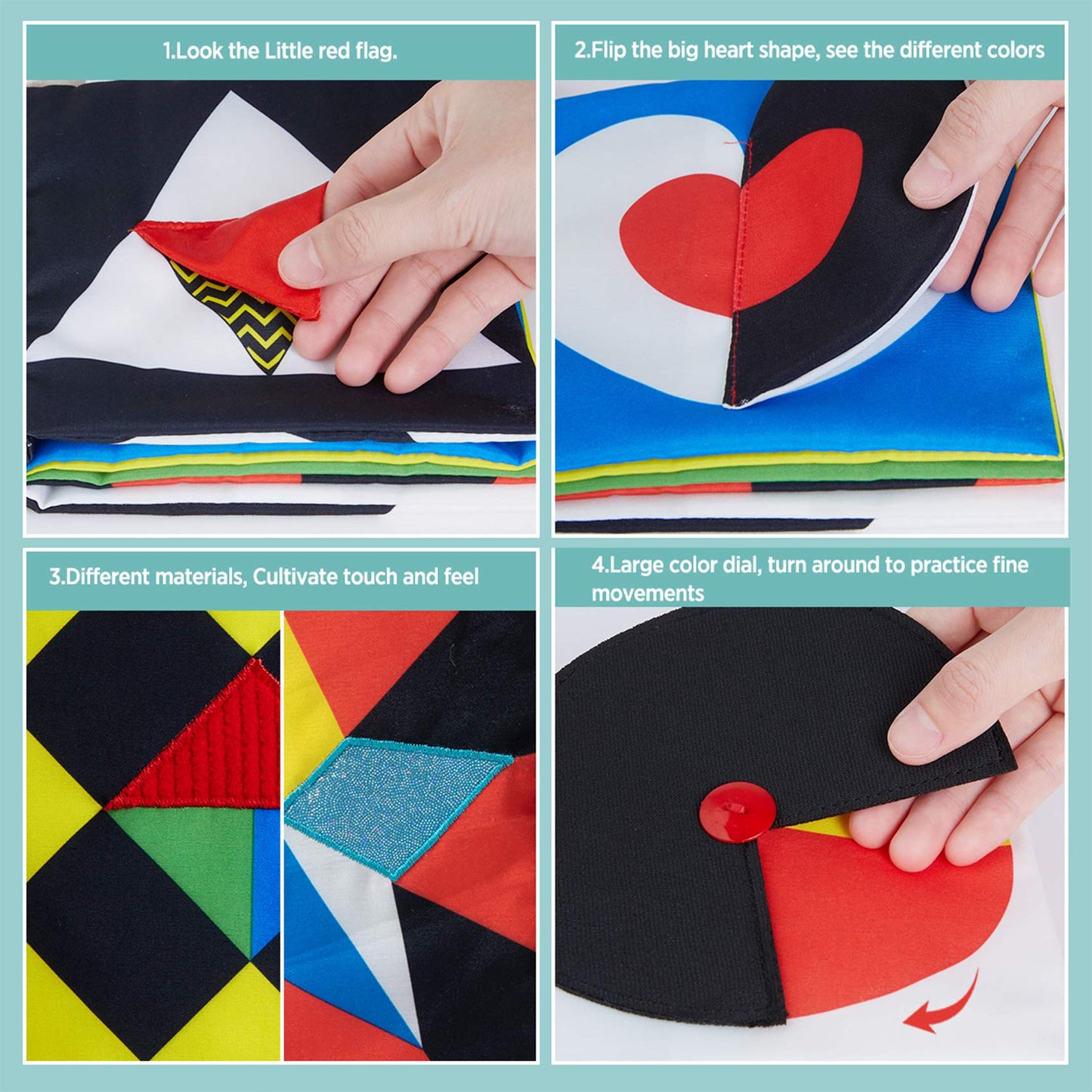 1.Look the Little red flag.

2.Flip the big heart shape, see the different colors

3.Different materials, Cultivate touch and feel

4.Large color dial, turn around to practice fine movements