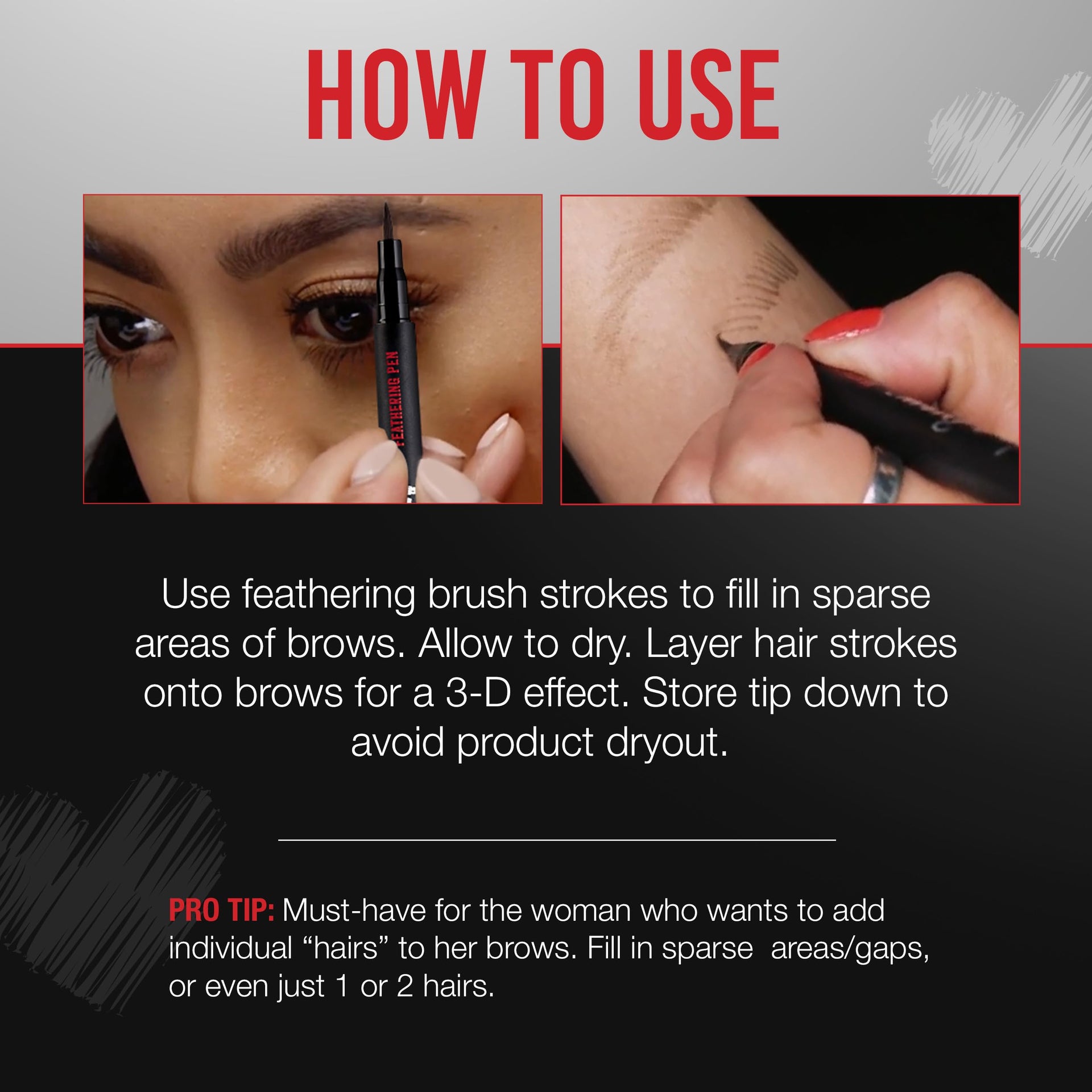 HOW TO USE

FEATHERING PEN

Use feathering brush strokes to fill in sparse areas of brows. Allow to dry. Layer hair strokes onto brows for a 3-D effect. Store tip down to avoid product dryout.

PRO TIP: Must-have for the woman who wants to add individual “hairs” to her brows. Fill in sparse areas/gaps, or even just 1 or 2 hairs.