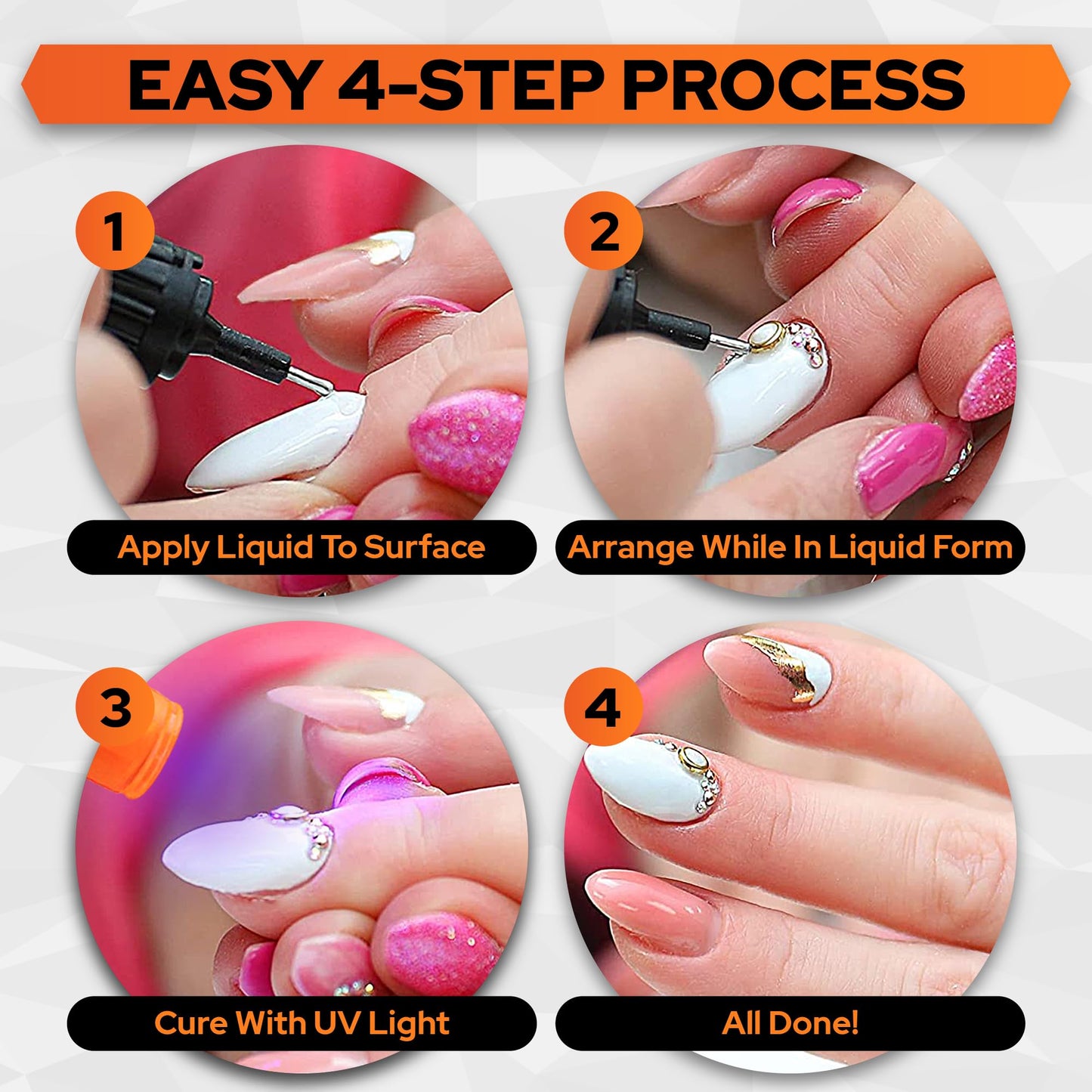 EASY 4-STEP PROCESS

1

Apply Liquid To Surface

2

Arrange While In Liquid Form

3

Cure With UV Light

4

All Done!