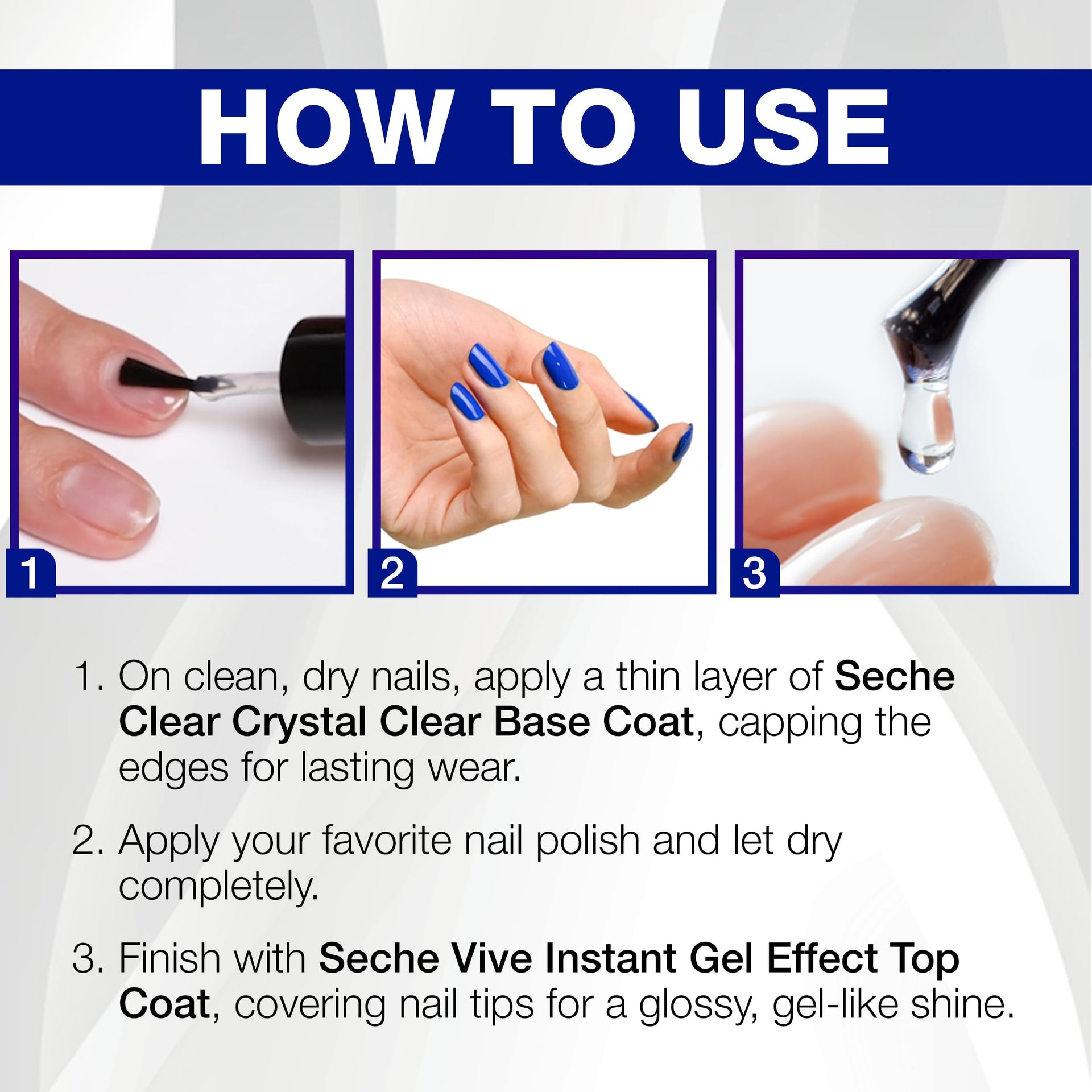 HOW TO USE

1

2

3

1. On clean, dry nails, apply a thin layer of Seche Clear Crystal Clear Base Coat, capping the edges for lasting wear.

2. Apply your favorite nail polish and let dry completely.

3. Finish with Seche Vive Instant Gel Effect Top Coat, covering nail tips for a glossy, gel-like shine.