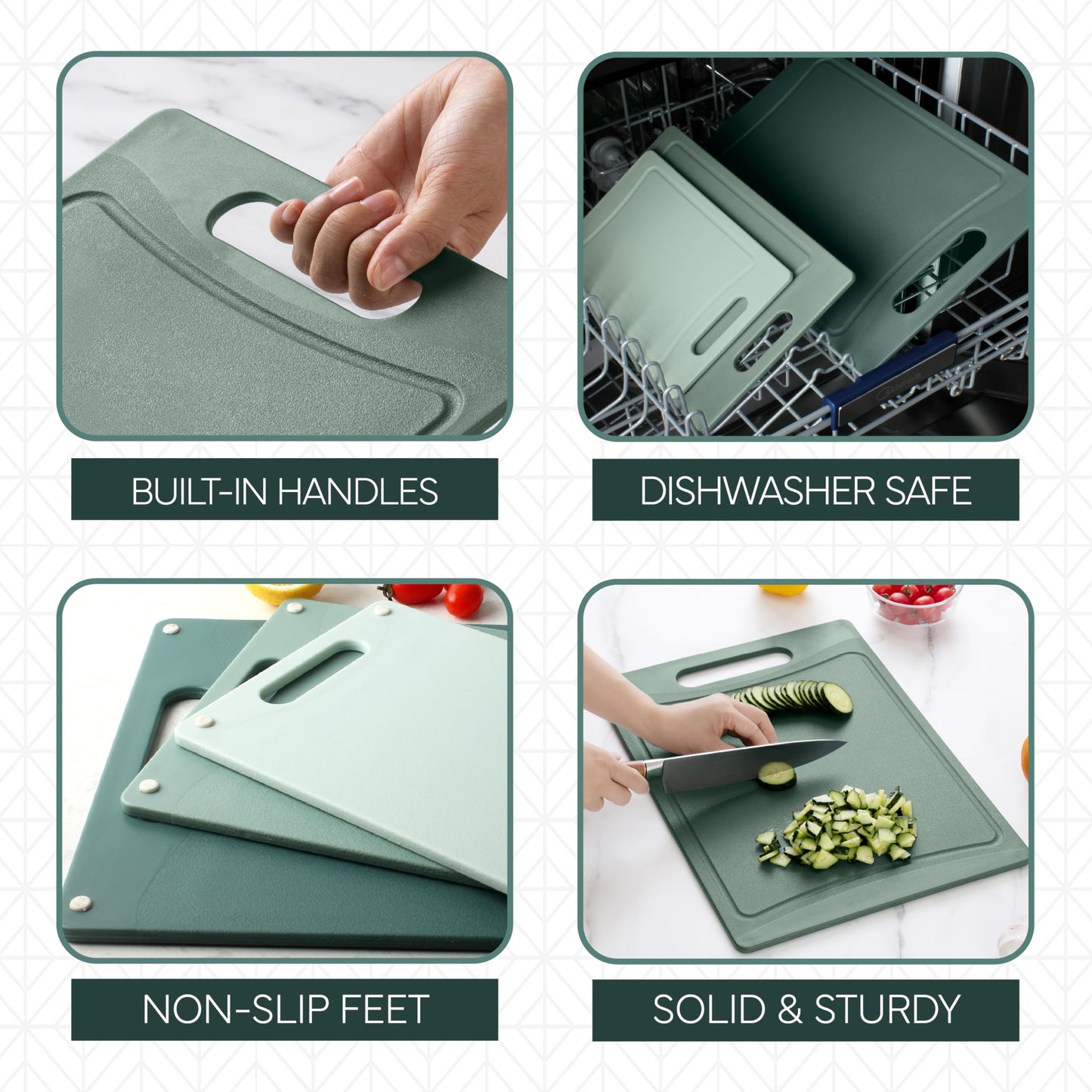 BUILT-IN HANDLES

DISHWASHER SAFE

NON-SLIP FEET

SOLID & STURDY