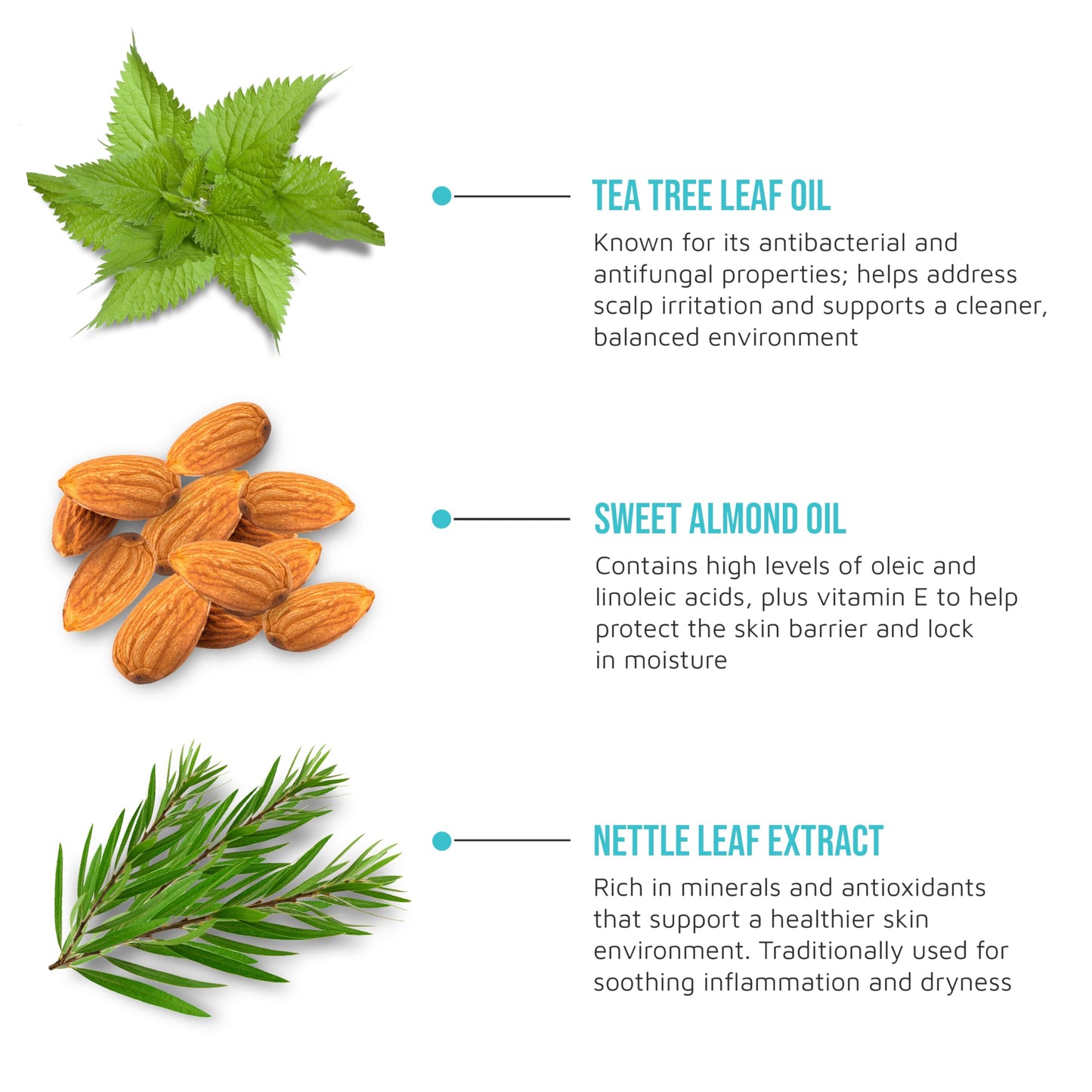 TEA TREE LEAF OIL

Known for its antibacterial and antifungal properties; helps address scalp irritation and supports a cleaner, balanced environment

SWEET ALMOND OIL

Contains high levels of oleic and linoleic acids, plus vitamin E to help protect the skin barrier and lock in moisture

NETTLE LEAF EXTRACT

Rich in minerals and antioxidants that support a healthier skin environment. Traditionally used for soothing inflammation and dryness