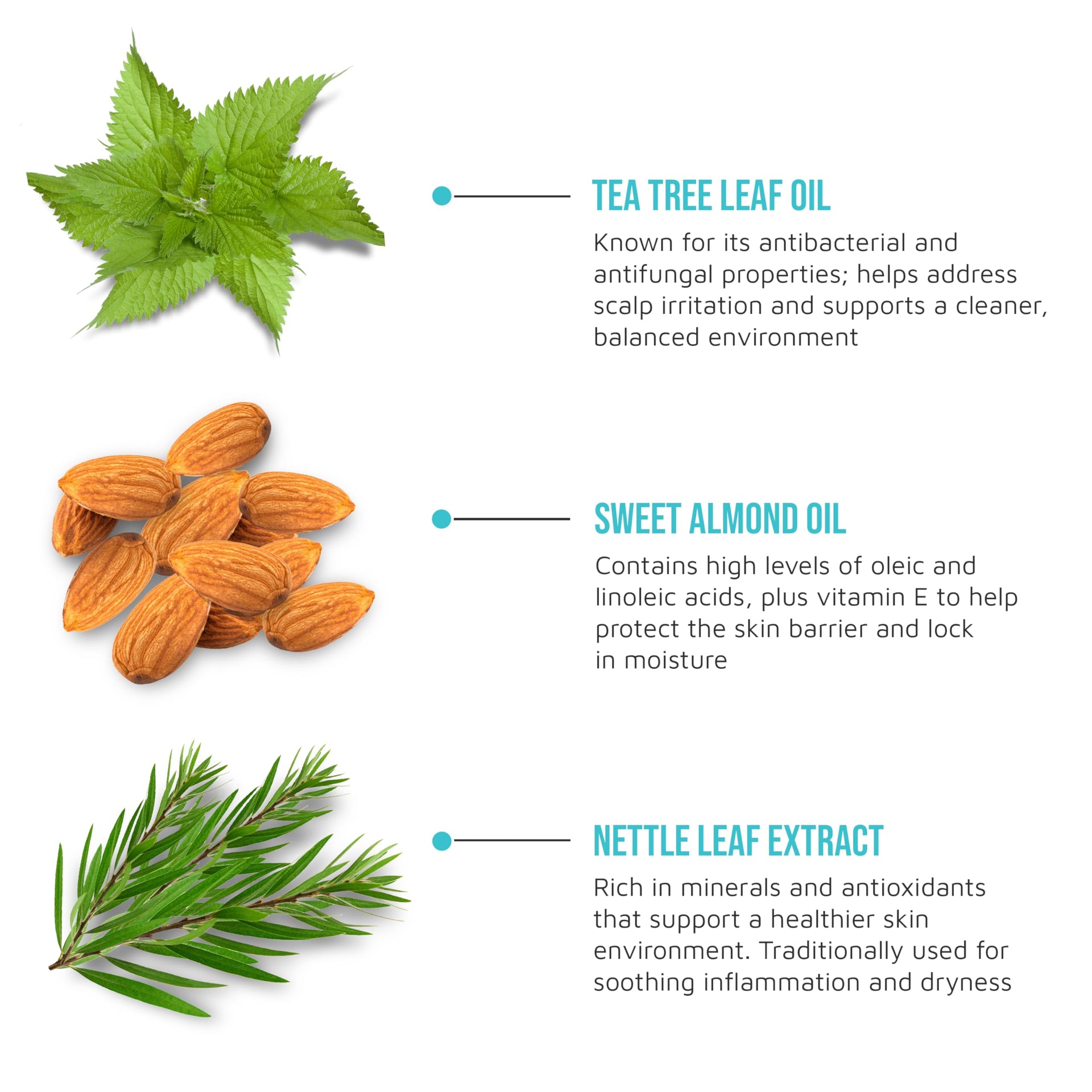 TEA TREE LEAF OIL

Known for its antibacterial and antifungal properties; helps address scalp irritation and supports a cleaner, balanced environment

SWEET ALMOND OIL

Contains high levels of oleic and linoleic acids, plus vitamin E to help protect the skin barrier and lock in moisture

NETTLE LEAF EXTRACT

Rich in minerals and antioxidants that support a healthier skin environment. Traditionally used for soothing inflammation and dryness