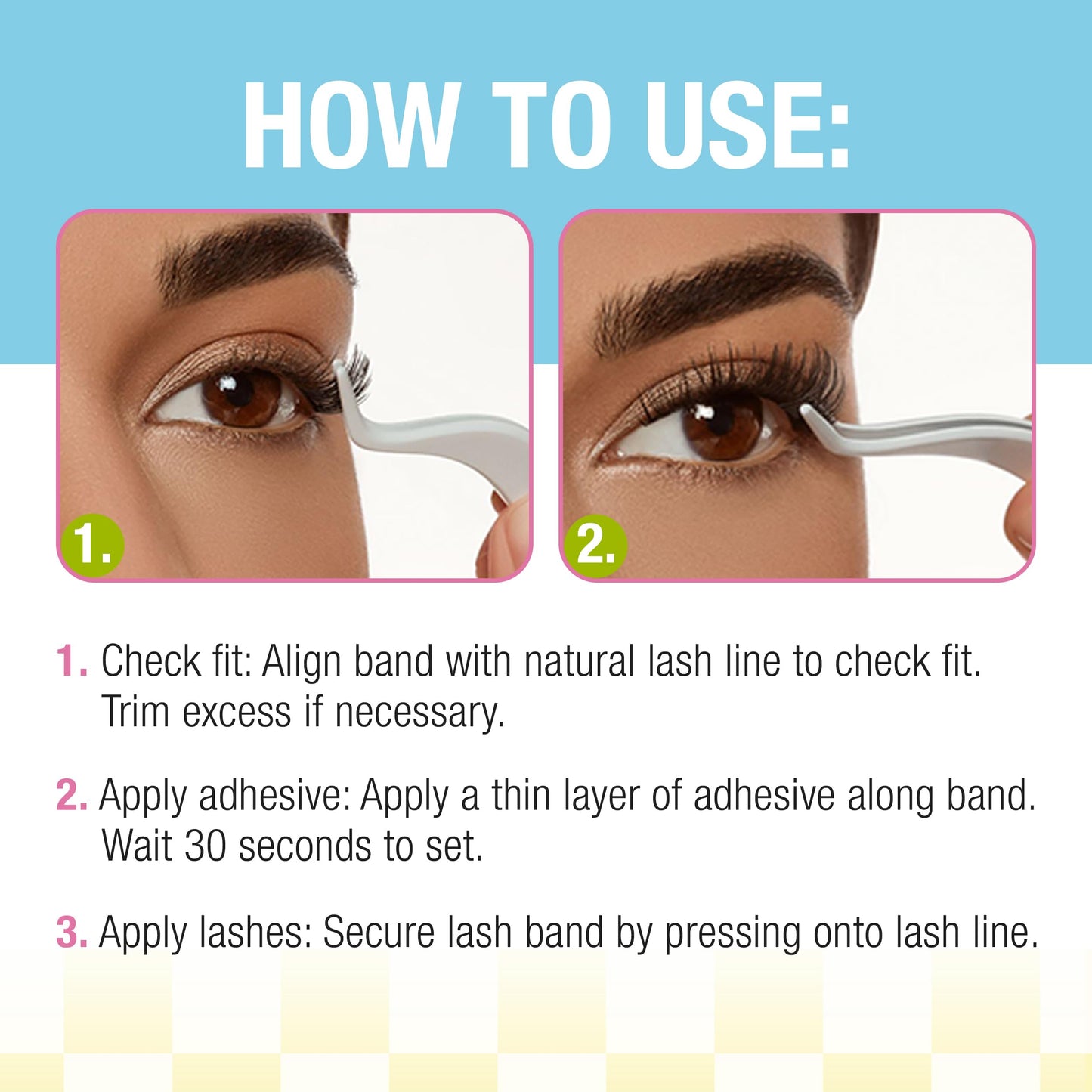 HOW TO USE:

1.

2.

1. Check fit: Align band with natural lash line to check fit. Trim excess if necessary.

2. Apply adhesive: Apply a thin layer of adhesive along band. Wait 30 seconds to set.

3. Apply lashes: Secure lash band by pressing onto lash line.