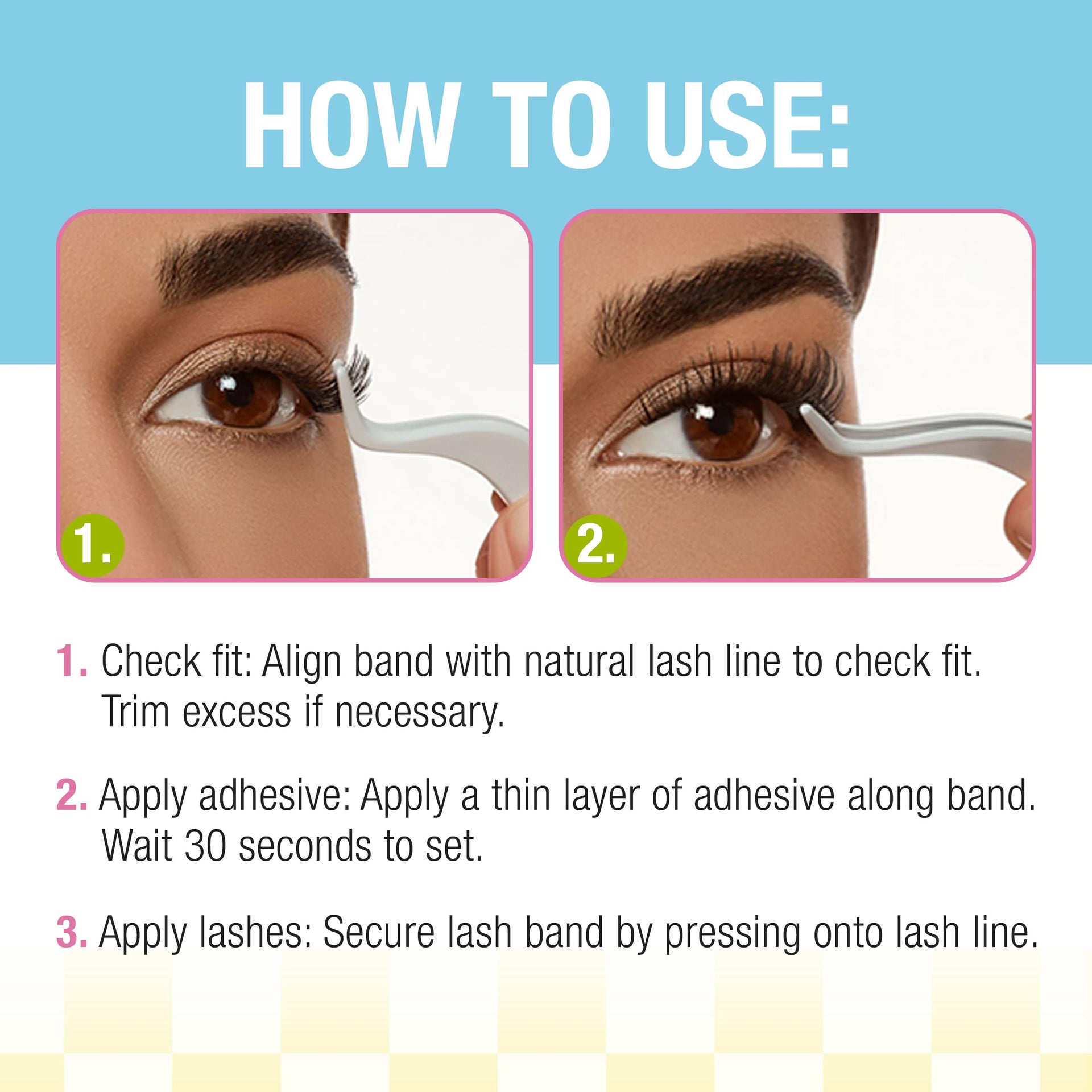 HOW TO USE:

1.

2.

1. Check fit: Align band with natural lash line to check fit. Trim excess if necessary.

2. Apply adhesive: Apply a thin layer of adhesive along band. Wait 30 seconds to set.

3. Apply lashes: Secure lash band by pressing onto lash line.