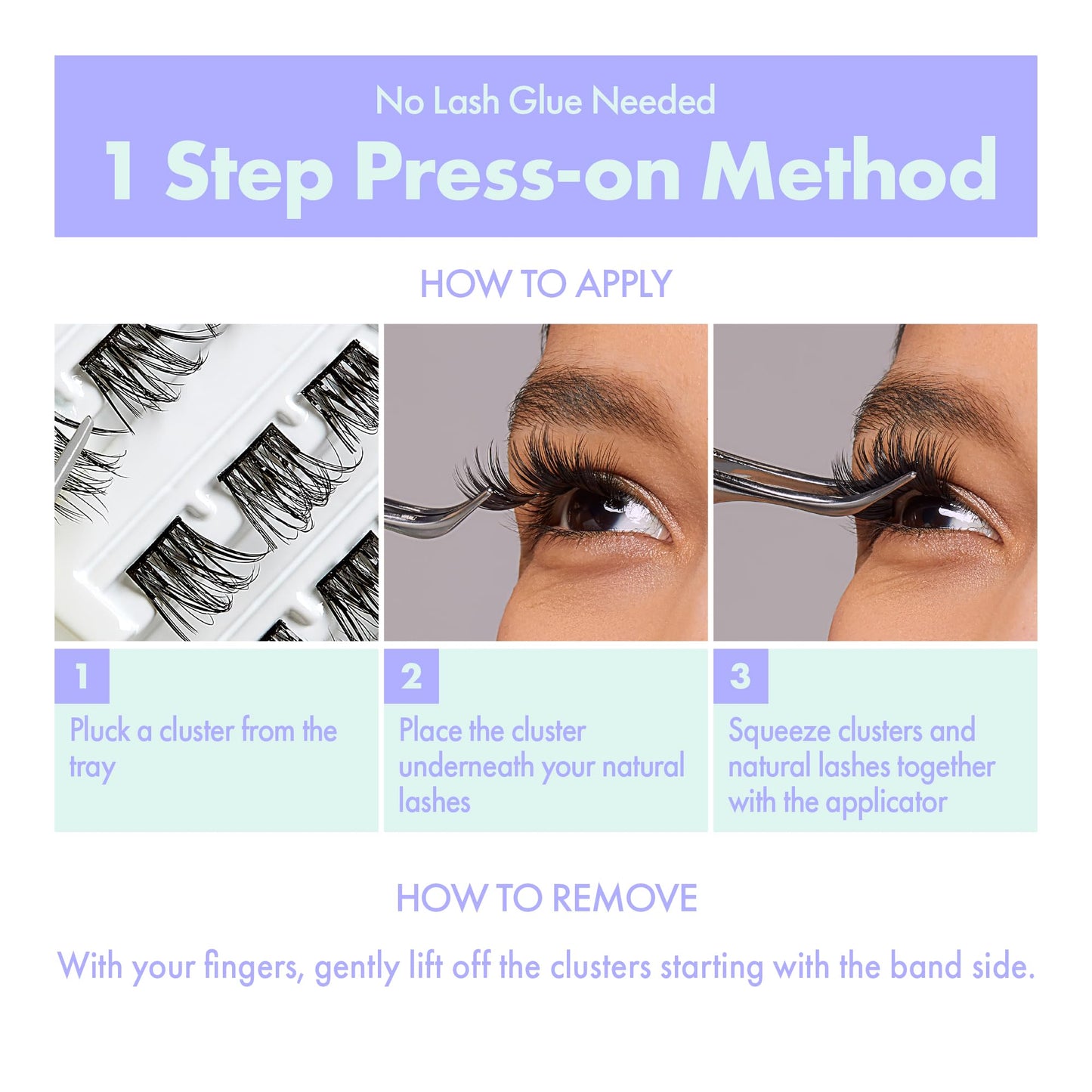 No Lash Glue Needed

1 Step Press-on Method

HOW TO APPLY

1

Pluck a cluster from the tray

2

Place the cluster underneath your natural lashes

3

Squeeze clusters and natural lashes together with the applicator

HOW TO REMOVE

With your fingers, gently lift off the clusters starting with the band side.