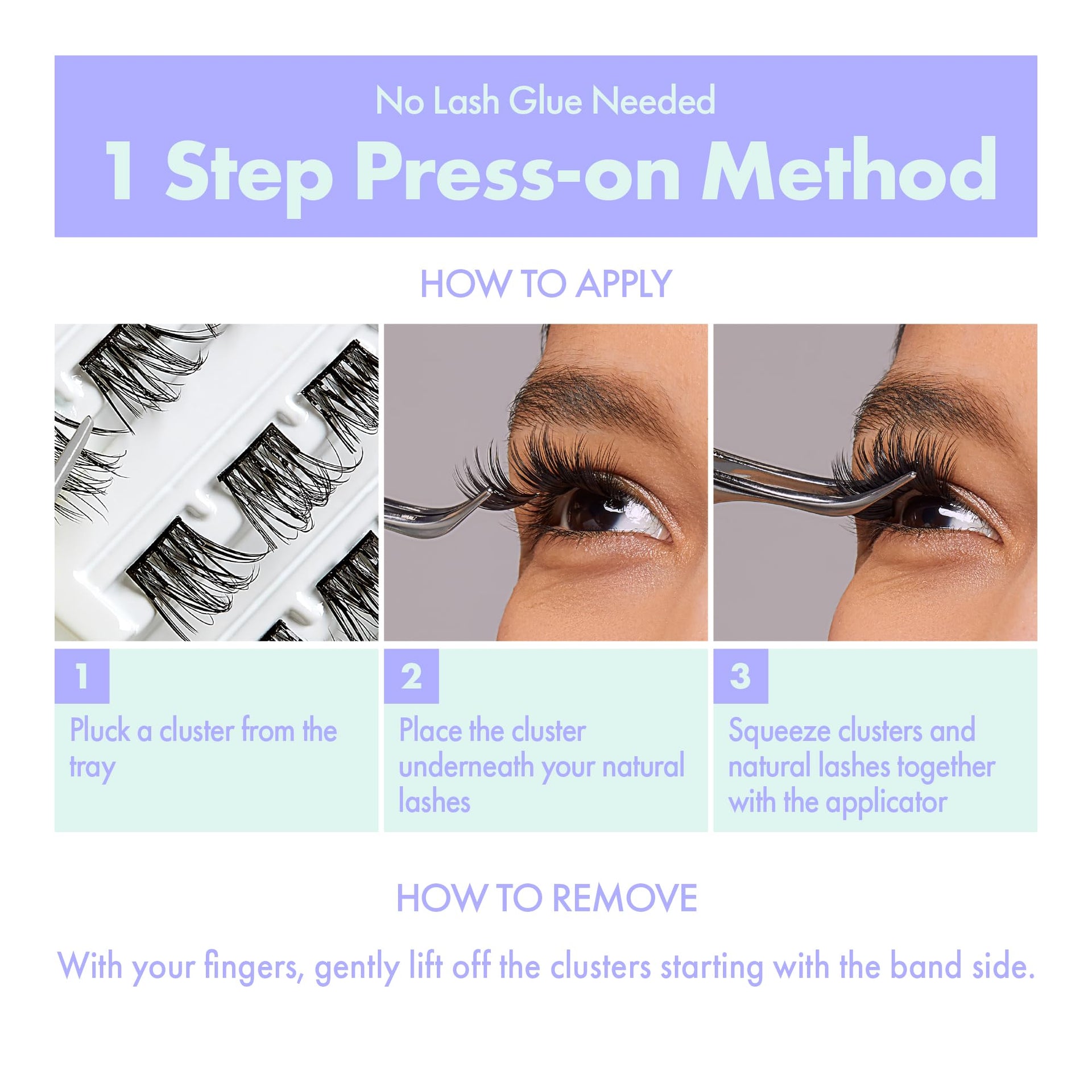 No Lash Glue Needed

1 Step Press-on Method

HOW TO APPLY

1

Pluck a cluster from the tray

2

Place the cluster underneath your natural lashes

3

Squeeze clusters and natural lashes together with the applicator

HOW TO REMOVE

With your fingers, gently lift off the clusters starting with the band side.